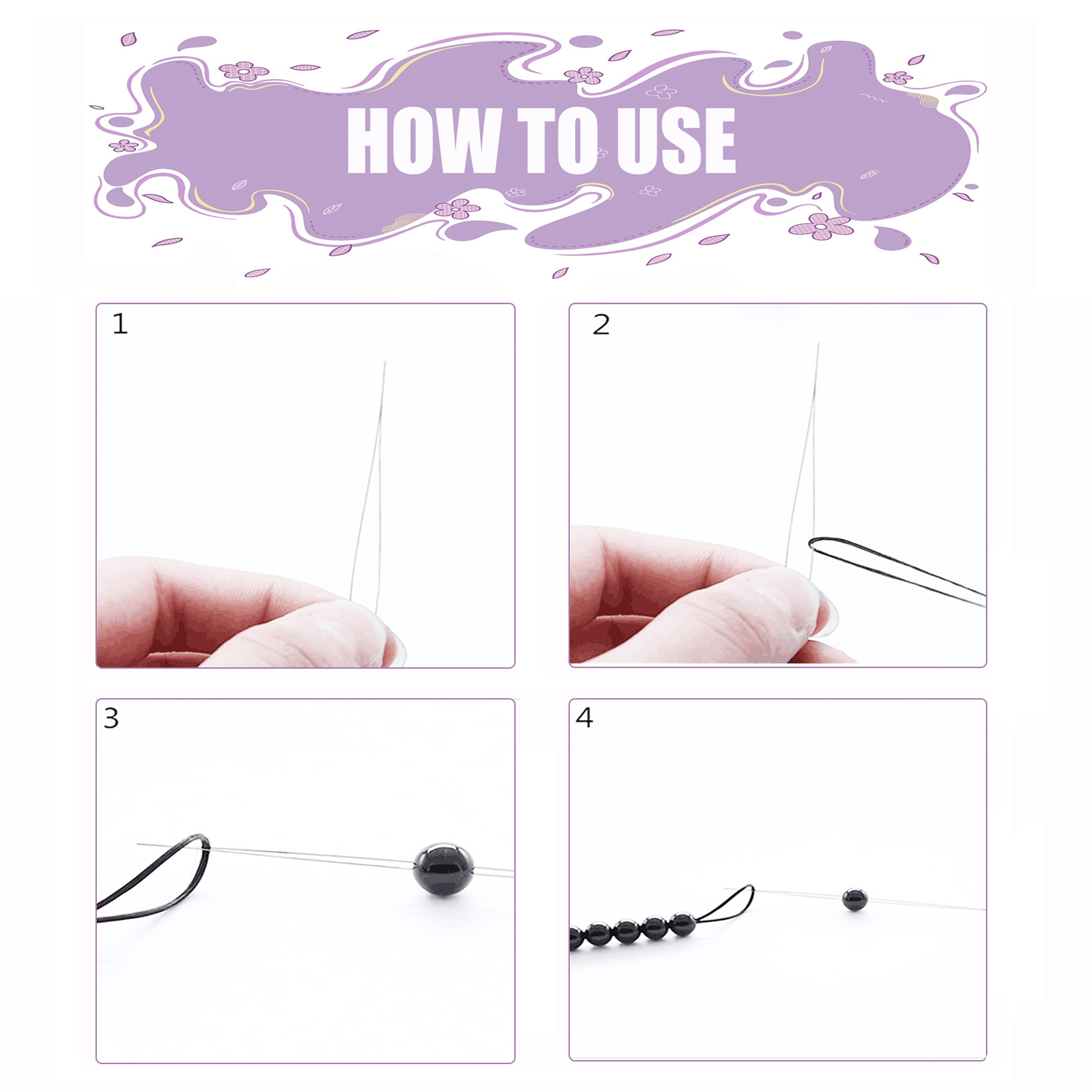 HOW TO USE

1

2

3

4