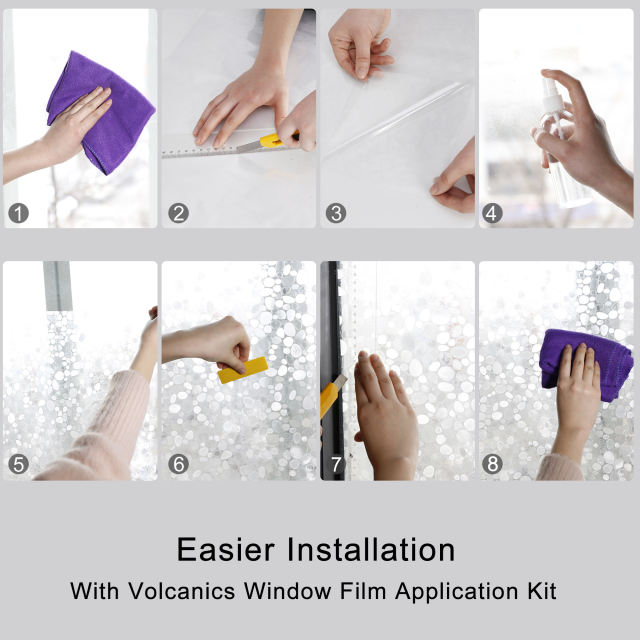 1

2

3

4

5

6

7

8

Easier Installation

With Volcanics Window Film Application Kit