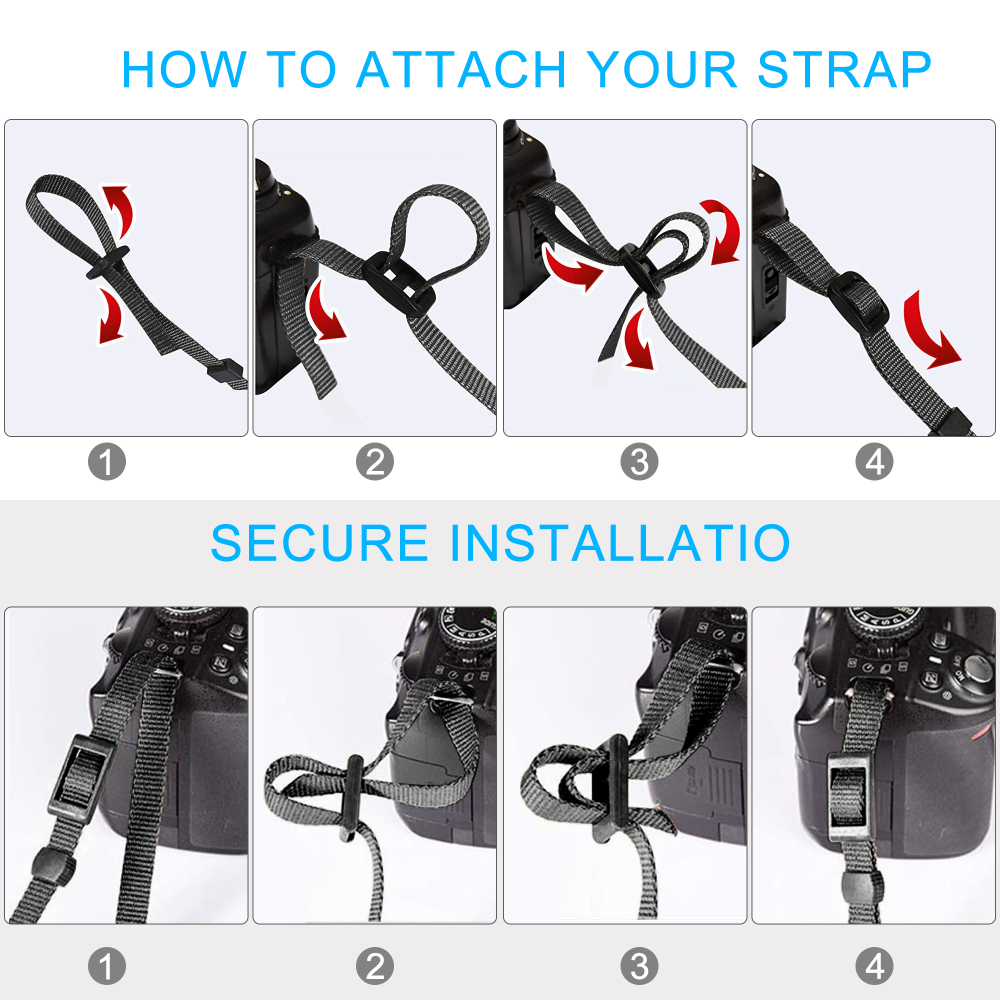 HOW TO ATTACH YOUR STRAP

1 2 3 4

SECURE INSTALLATIO

1 2 3 4