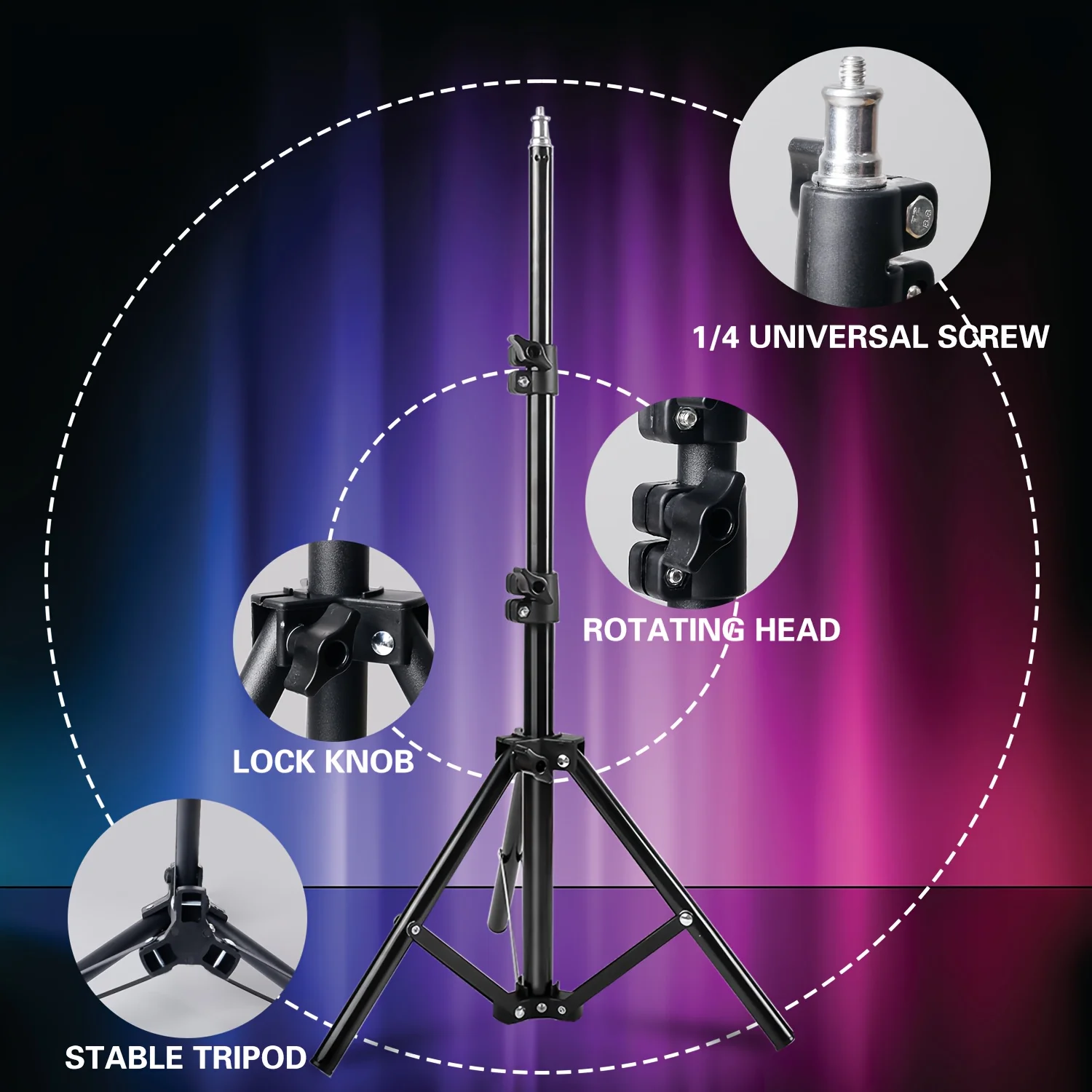 1/4 UNIVERSAL SCREW

ROTATING HEAD

LOCK KNOB

STABLE TRIPOD