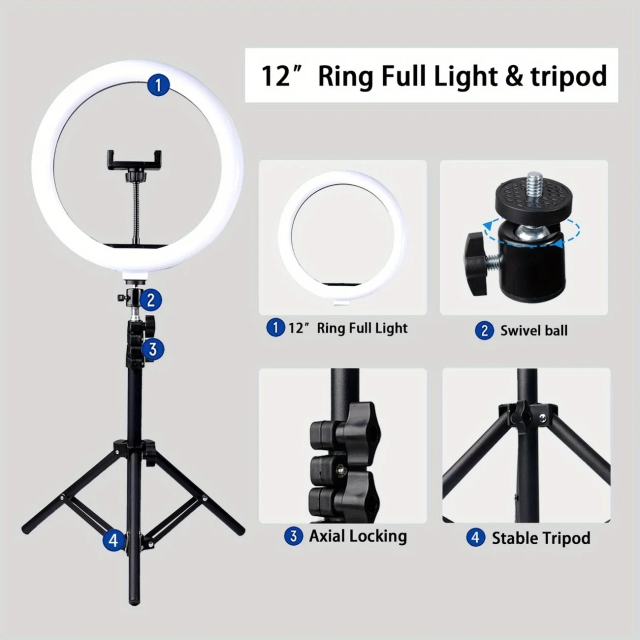 12” Ring Full Light & tripod

1

2

3

4

1 12” Ring Full Light

2 Swivel ball

3 Axial Locking

4 Stable Tripod