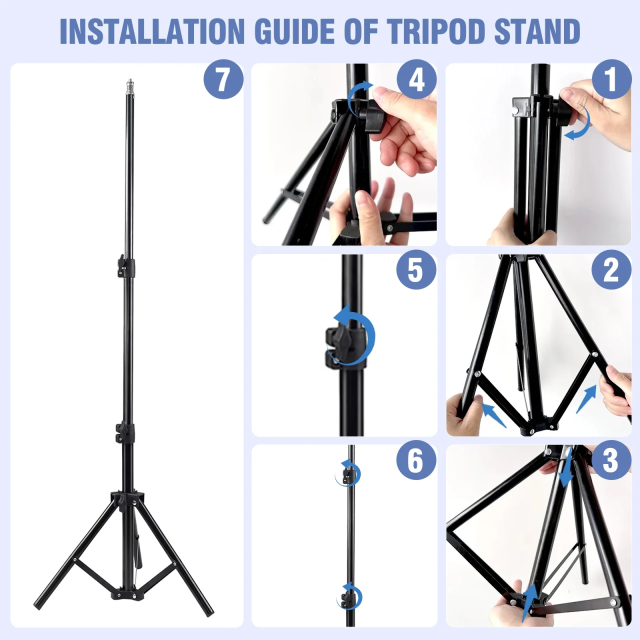 INSTALLATION GUIDE OF TRIPOD STAND

7

4

1

5

2

6

3