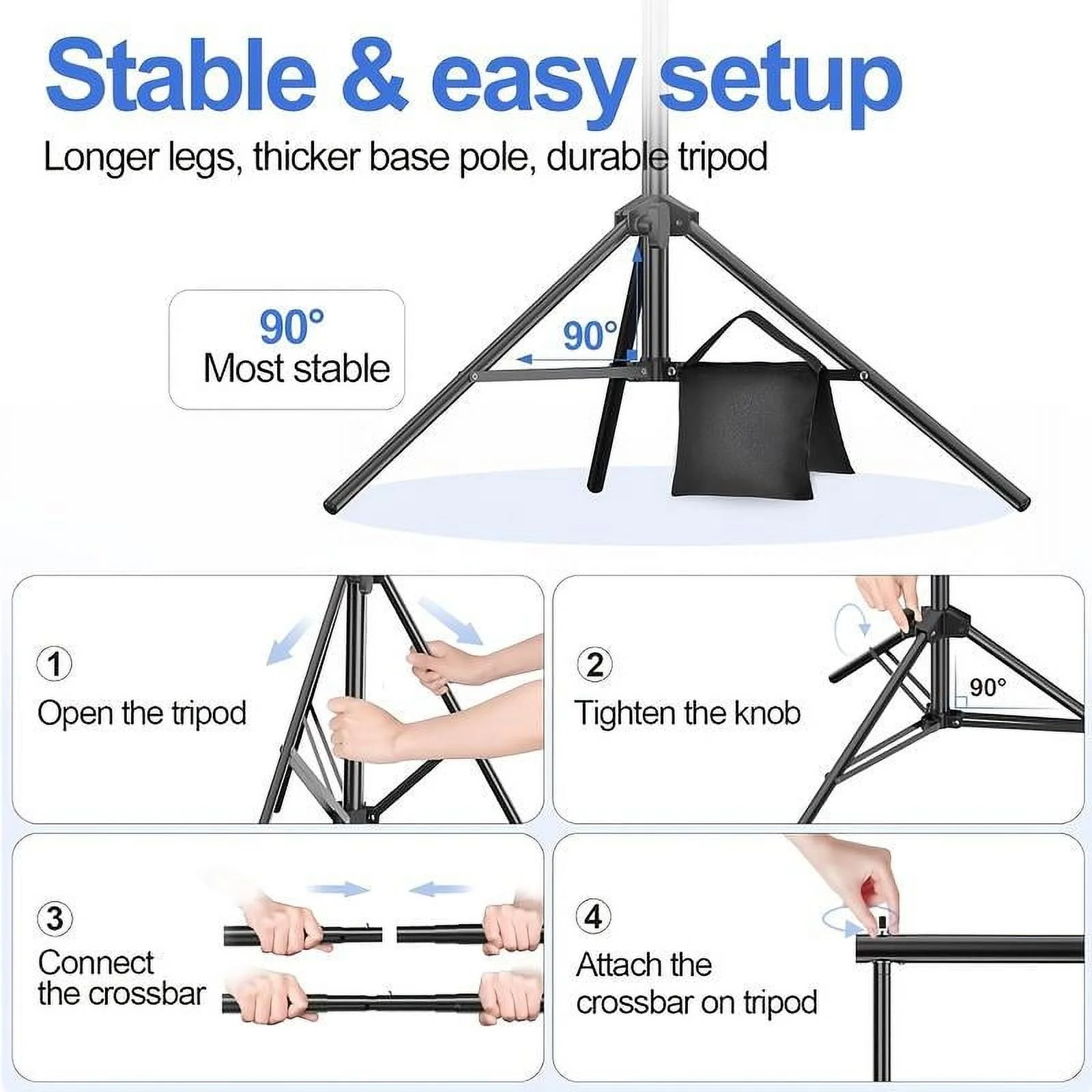 Stable & easy setup

Longer legs, thicker base pole, durable tripod

90°
Most stable

90°

1
Open the tripod

2
Tighten the knob

90°

3
Connect the crossbar

4
Attach the crossbar on tripod