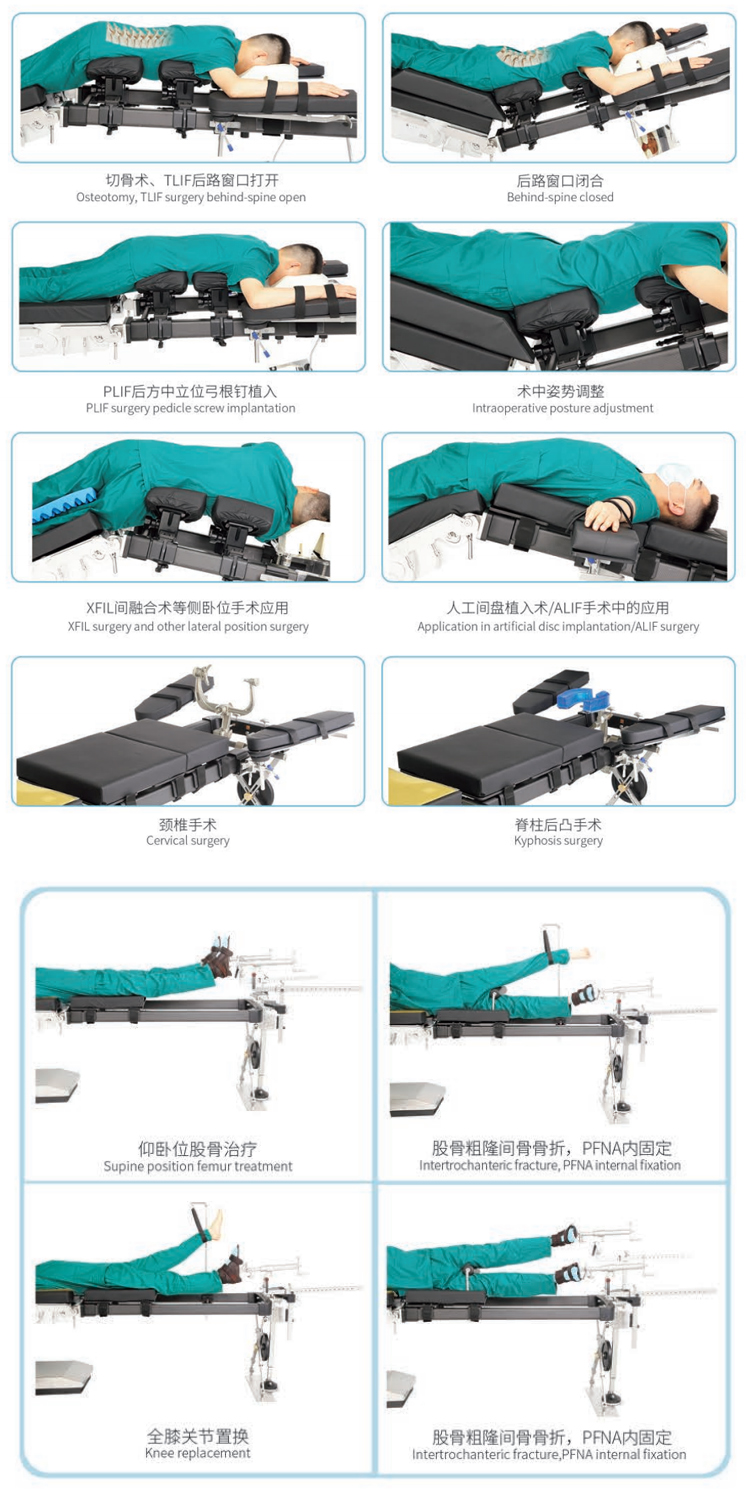 切骨术、TLIF后路窗口打开
Osteotomy, TLIF surgery behind-spine open

后路窗口闭合
Behind-spine closed

PLIF后方中立位弓根钉植入
PLIF surgery pedicle screw implantation

术中姿势调整
Intraoperative posture adjustment

XFIL间融合术等侧卧位手术应用
XFIL surgery and other lateral position surgery

人工间盘植入术/ALIF手术中的应用
Application in artificial disc implantation/ALIF surgery

颈椎手术
Cervical surgery

脊柱后凸手术
Kyphosis surgery

仰卧位股骨治疗
Supine position femur treatment

股骨粗隆间骨骨折，PFNA内固定
Intertrochanteric fracture, PFNA internal fixation

全膝关节置换
Knee replacement

股骨粗隆间骨骨折，PFNA内固定
Intertrochanteric fracture,PFNA internal fixation