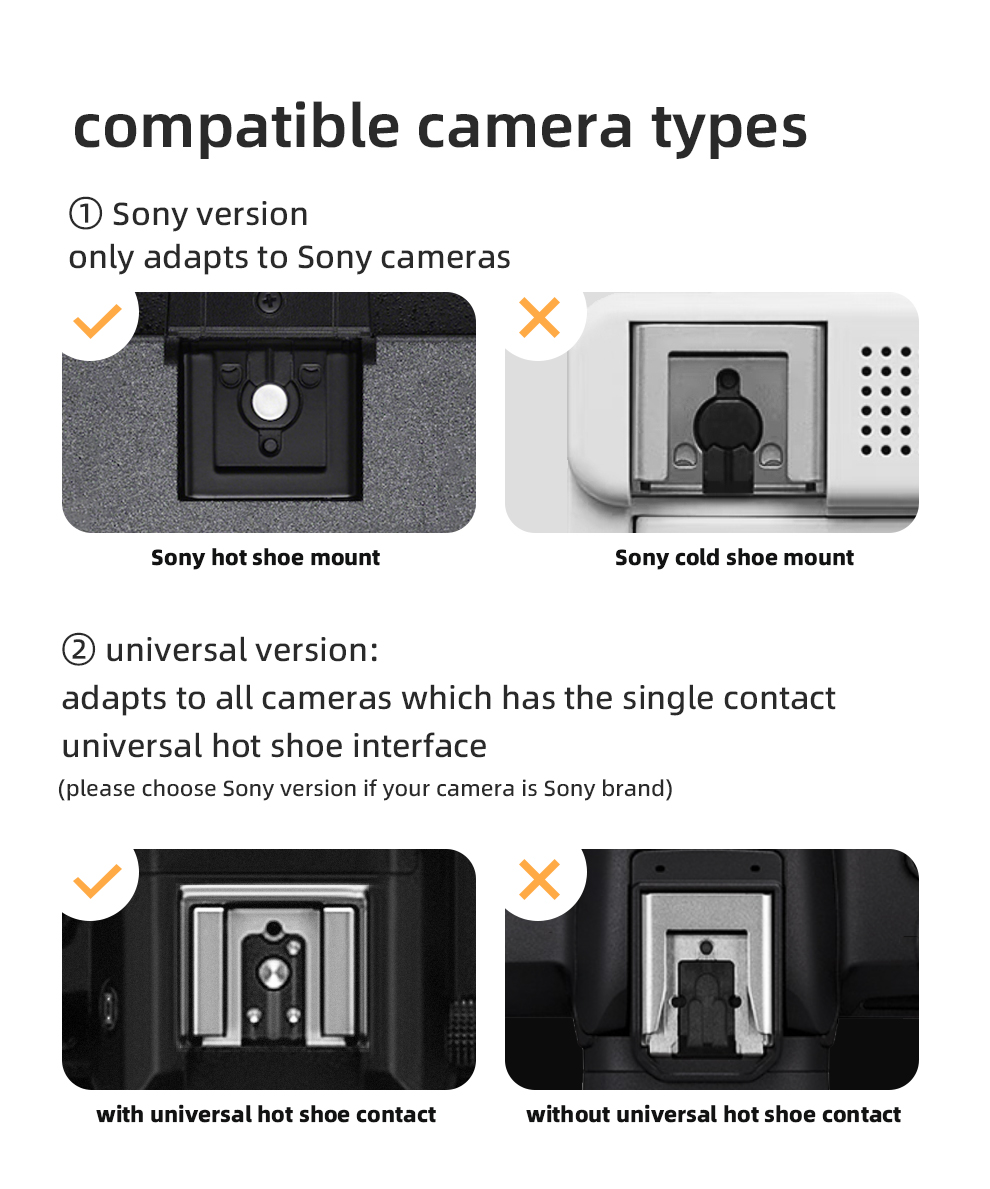 compatible camera types

① Sony version
only adapts to Sony cameras

Sony hot shoe mount

Sony cold shoe mount

② universal version:
adapts to all cameras which has the single contact universal hot shoe interface
(please choose Sony version if your camera is Sony brand)

with universal hot shoe contact

without universal hot shoe contact