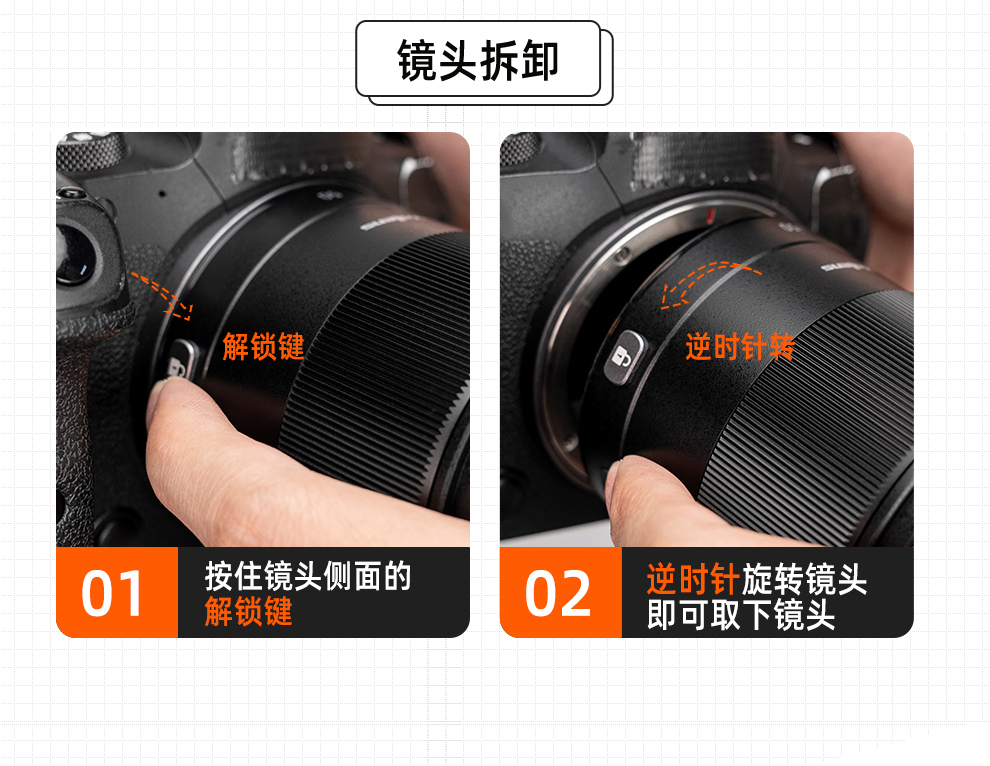 镜头拆卸

解锁键

01

按住镜头侧面的解锁键

逆时针转

02

逆时针旋转镜头即可取下镜头