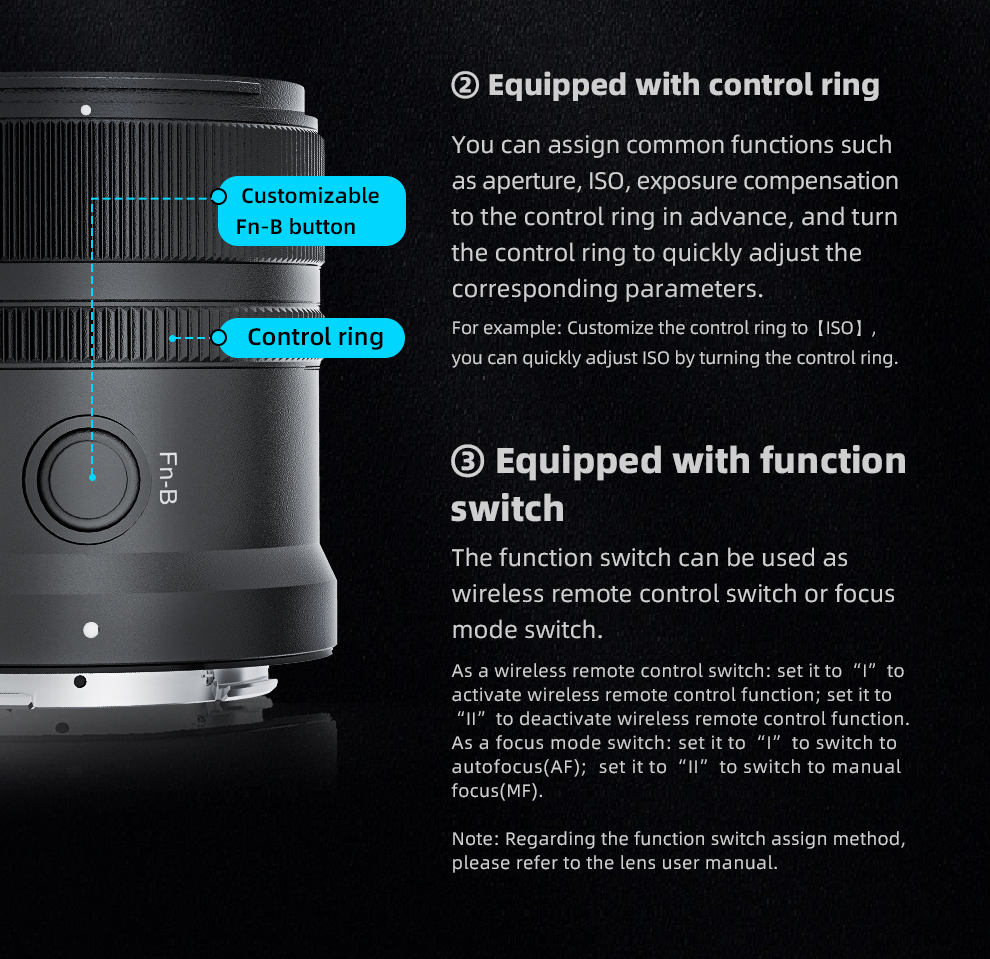 Customizable Fn-B button

Control ring

Fn-B

② Equipped with control ring

You can assign common functions such as aperture, ISO, exposure compensation to the control ring in advance, and turn the control ring to quickly adjust the corresponding parameters.

For example: Customize the control ring to【ISO】, you can quickly adjust ISO by turning the control ring.

③ Equipped with function switch

The function switch can be used as wireless remote control switch or focus mode switch.

As a wireless remote control switch: set it to “I” to activate wireless remote control function; set it to “II” to deactivate wireless remote control function. As a focus mode switch: set it to “I” to switch to autofocus(AF); set it to “II” to switch to manual focus(MF).

Note: Regarding the function switch assign method, please refer to the lens user manual.