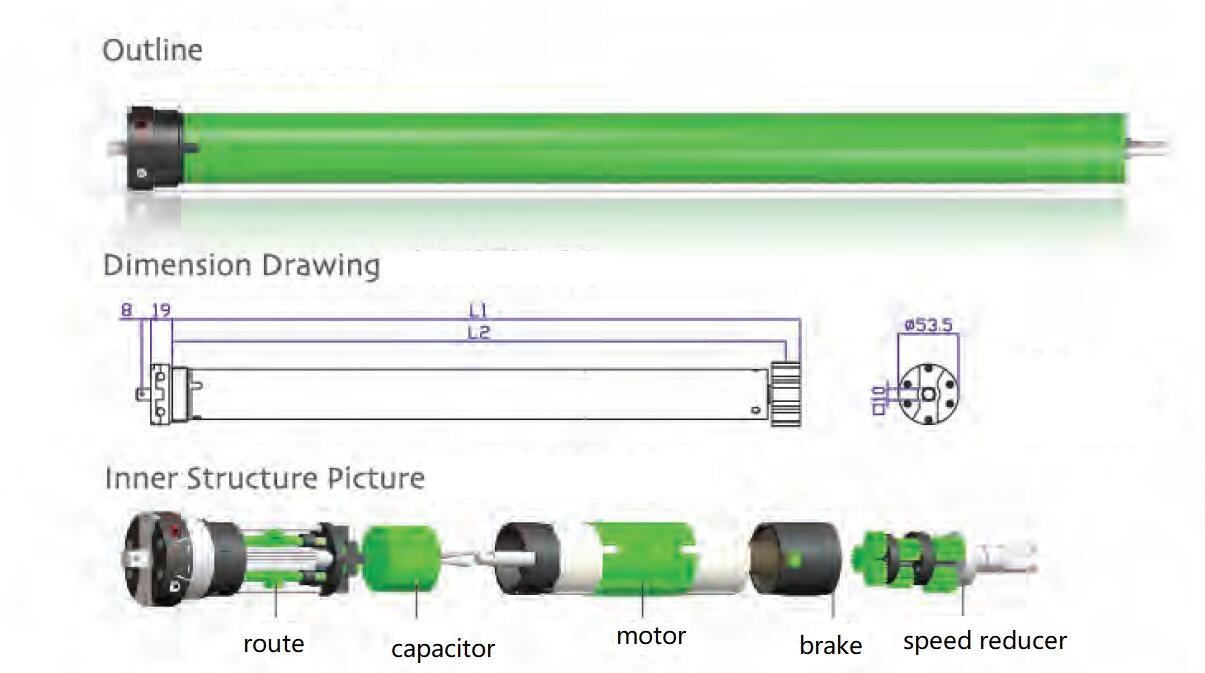 Outline

Dimension Drawing

8
19
L1
L2
ø53.5
□10

Inner Structure Picture

route
capacitor
motor
brake
speed reducer