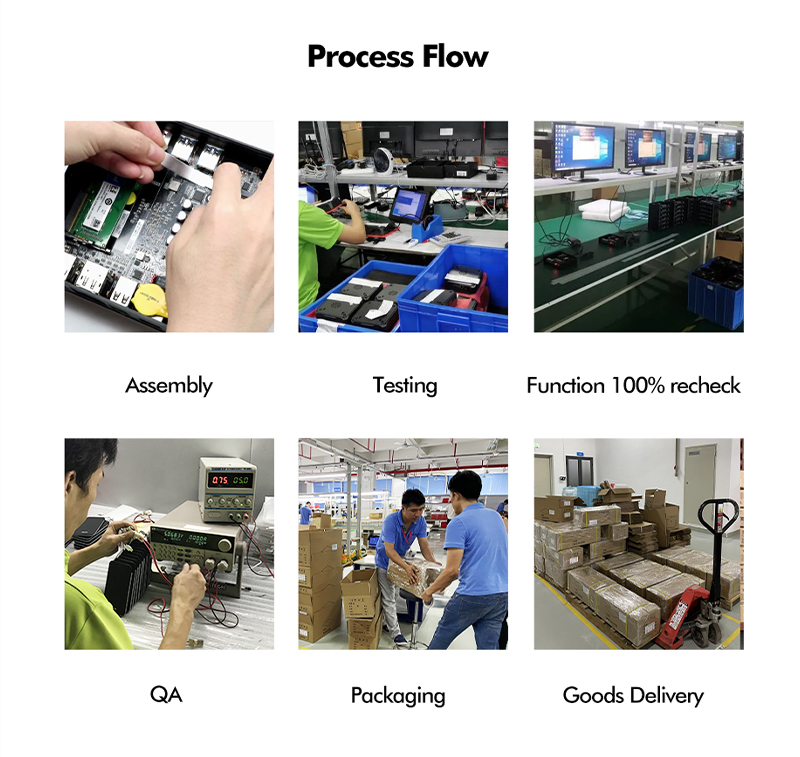 Process Flow

Assembly

Testing

Function 100% recheck

QA

Packaging

Goods Delivery