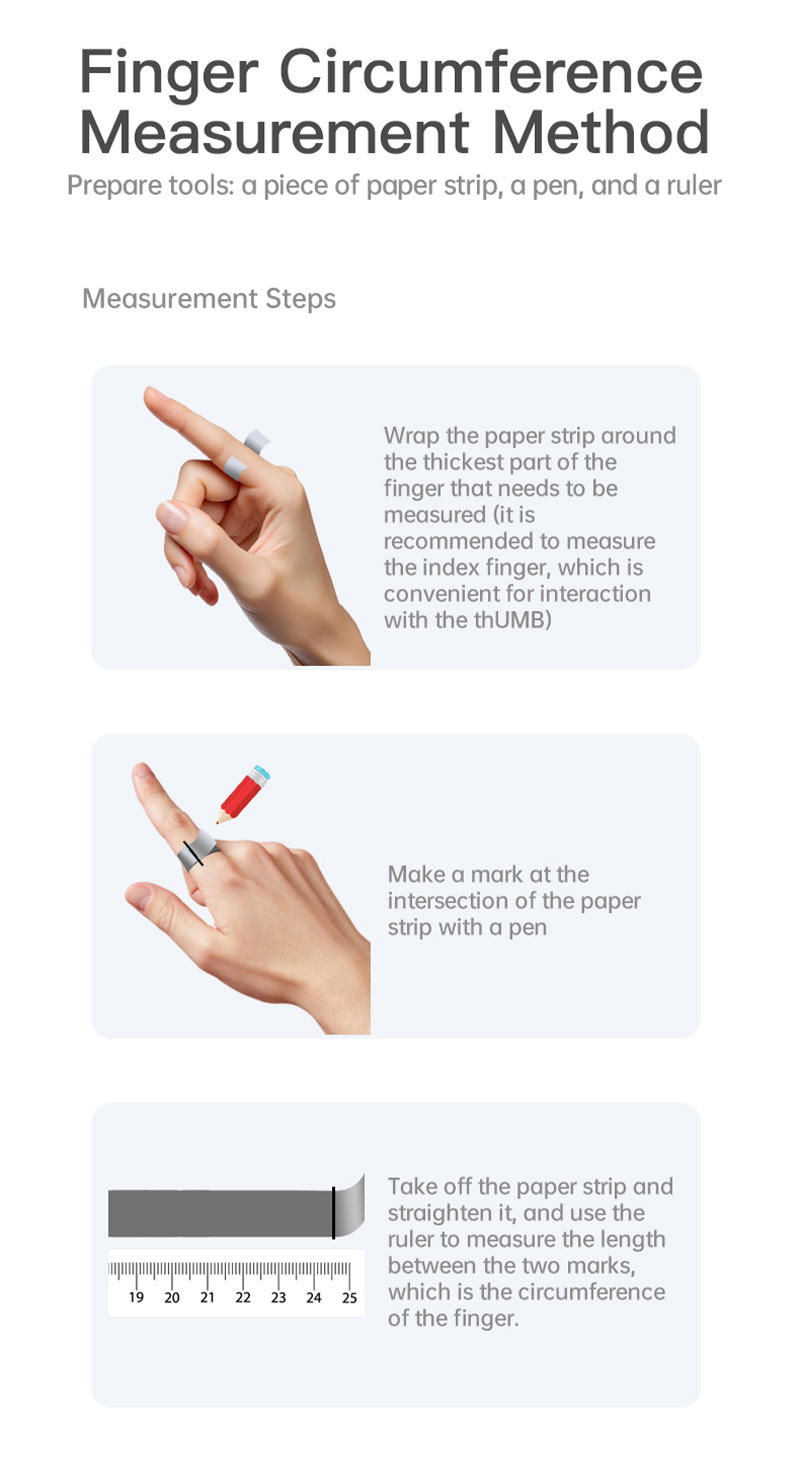 Finger Circumference Measurement Method
Prepare tools: a piece of paper strip, a pen, and a ruler

Measurement Steps

Wrap the paper strip around the thickest part of the finger that needs to be measured (it is recommended to measure the index finger, which is convenient for interaction with the thUMB)

Make a mark at the intersection of the paper strip with a pen

19 20 21 22 23 24 25

Take off the paper strip and straighten it, and use the ruler to measure the length between the two marks, which is the circumference of the finger.