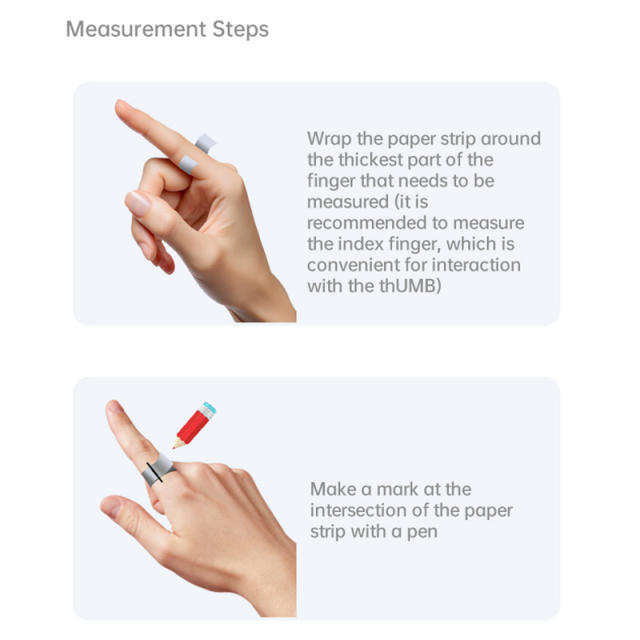 Measurement Steps

Wrap the paper strip around the thickest part of the finger that needs to be measured (it is recommended to measure the index finger, which is convenient for interaction with the thUMB)

Make a mark at the intersection of the paper strip with a pen