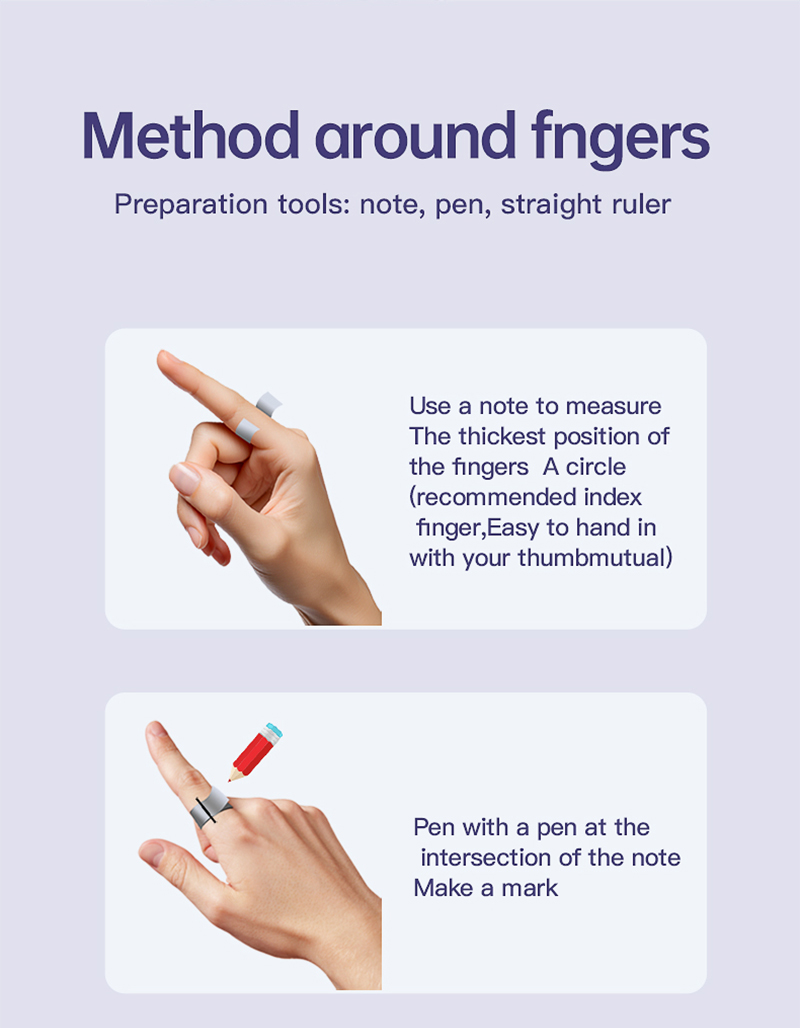 Method around fngers

Preparation tools: note, pen, straight ruler

Use a note to measure The thickest position of the fingers A circle (recommended index finger,Easy to hand in with your thumbmutual)

Pen with a pen at the intersection of the note Make a mark