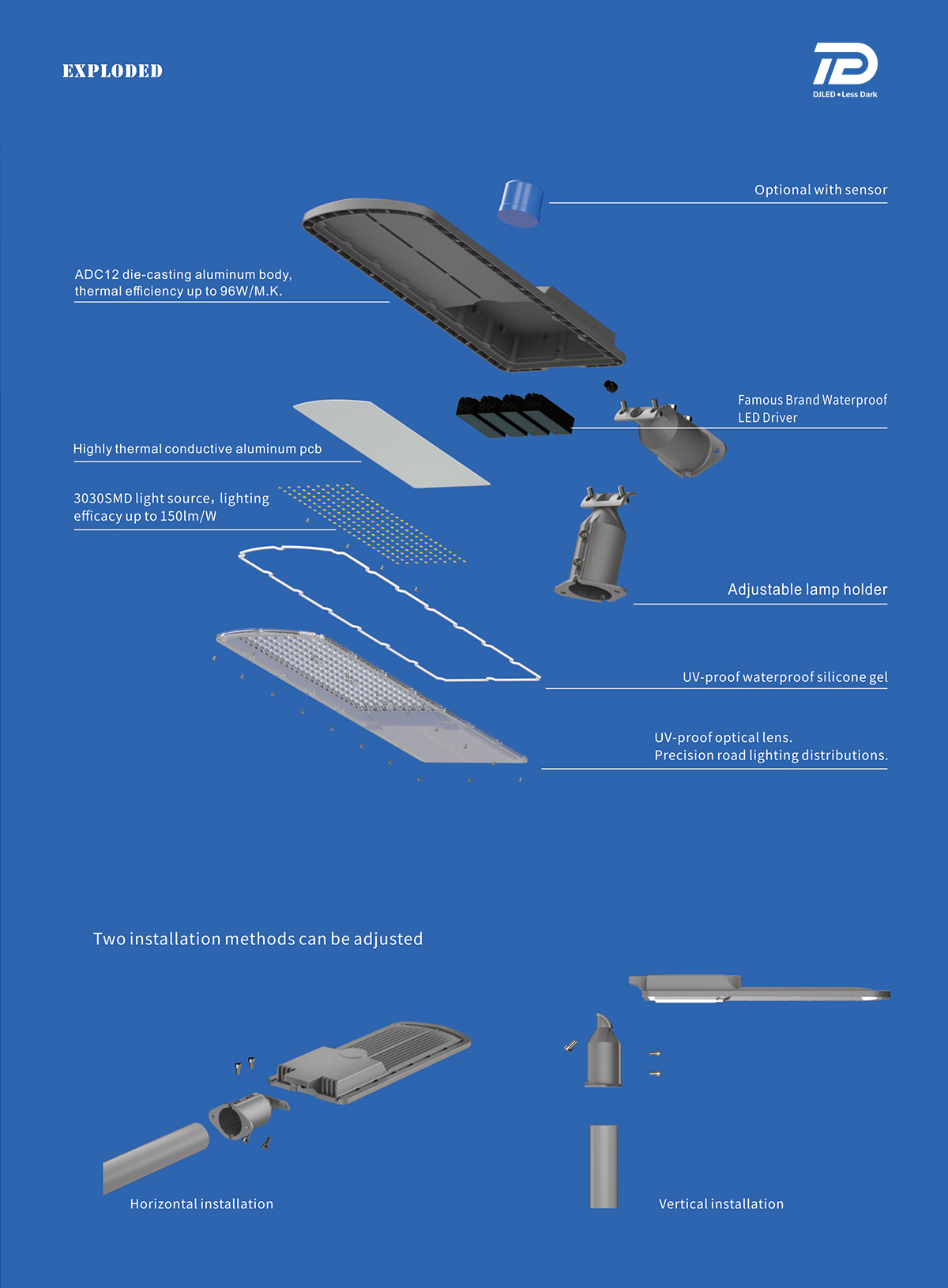 EXPLODED

DJLED • Less Dark

Optional with sensor

ADC12 die-casting aluminum body, thermal efficiency up to 96W/M.K.

Famous Brand Waterproof LED Driver

Highly thermal conductive aluminum pcb

3030SMD light source, lighting efficacy up to 150lm/W

Adjustable lamp holder

UV-proof waterproof silicone gel

UV-proof optical lens. Precision road lighting distributions.

Two installation methods can be adjusted

Horizontal installation

Vertical installation