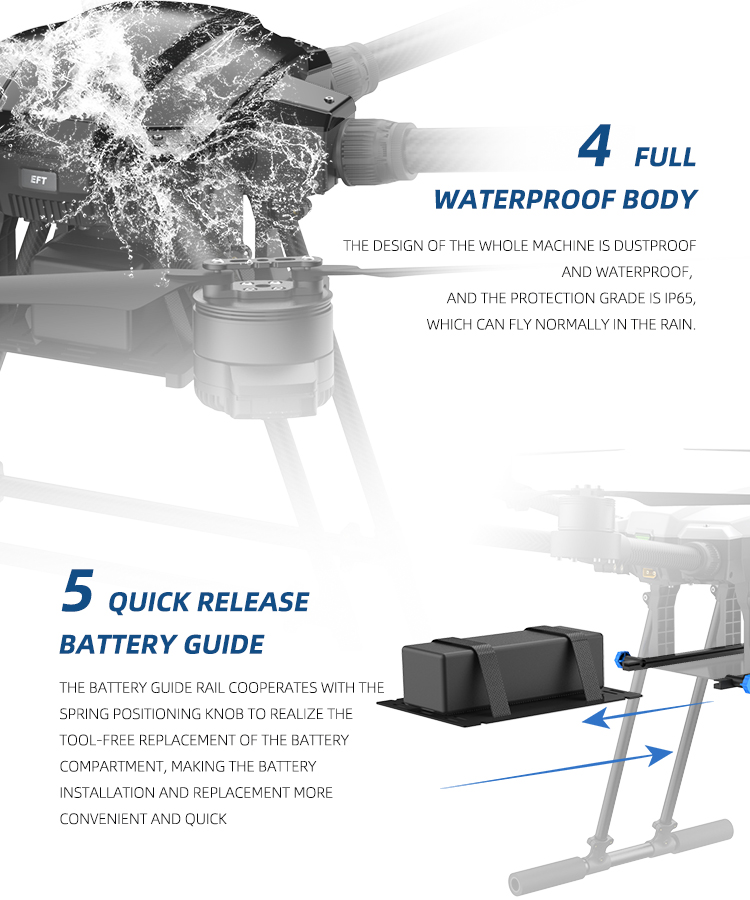 EFT

4 FULL
WATERPROOF BODY

THE DESIGN OF THE WHOLE MACHINE IS DUSTPROOF AND WATERPROOF,
AND THE PROTECTION GRADE IS IP65,
WHICH CAN FLY NORMALLY IN THE RAIN.

5 QUICK RELEASE
BATTERY GUIDE

THE BATTERY GUIDE RAIL COOPERATES WITH THE SPRING POSITIONING KNOB TO REALIZE THE TOOL-FREE REPLACEMENT OF THE BATTERY COMPARTMENT, MAKING THE BATTERY INSTALLATION AND REPLACEMENT MORE CONVENIENT AND QUICK