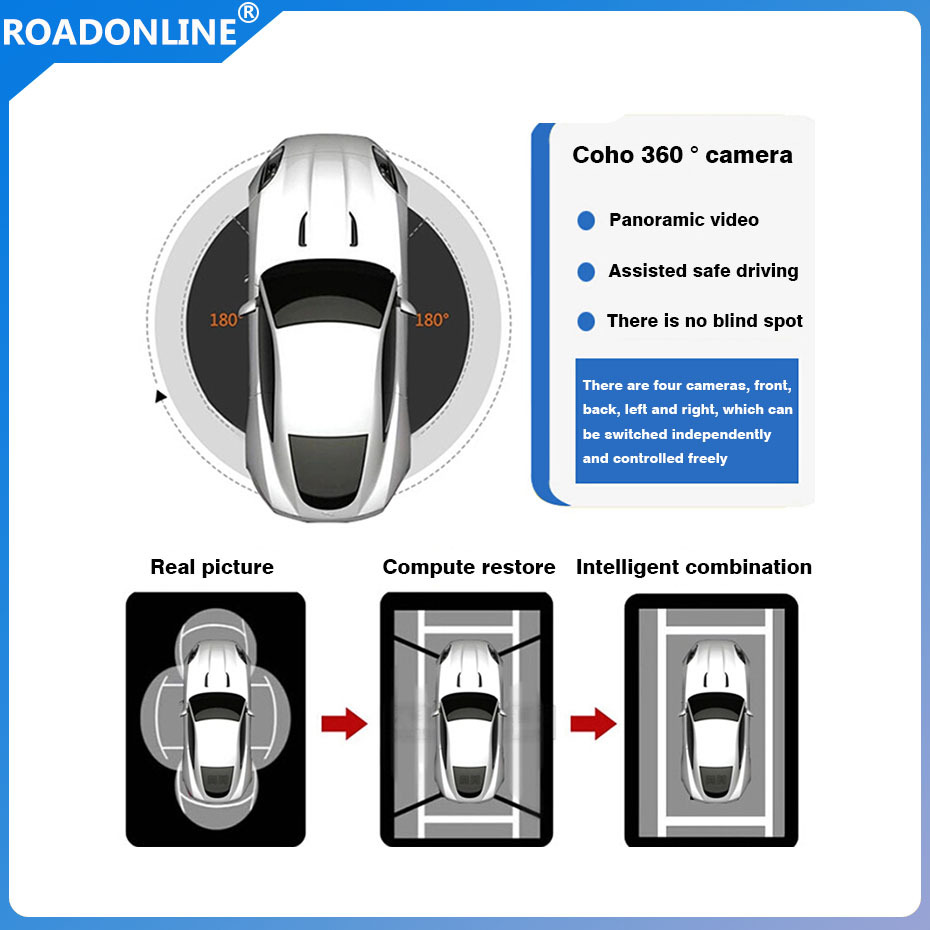 ROADONLINE®

180°

180°

Coho 360 ° camera

Panoramic video

Assisted safe driving

There is no blind spot

There are four cameras, front, back, left and right, which can be switched independently and controlled freely

Real picture

Compute restore

Intelligent combination