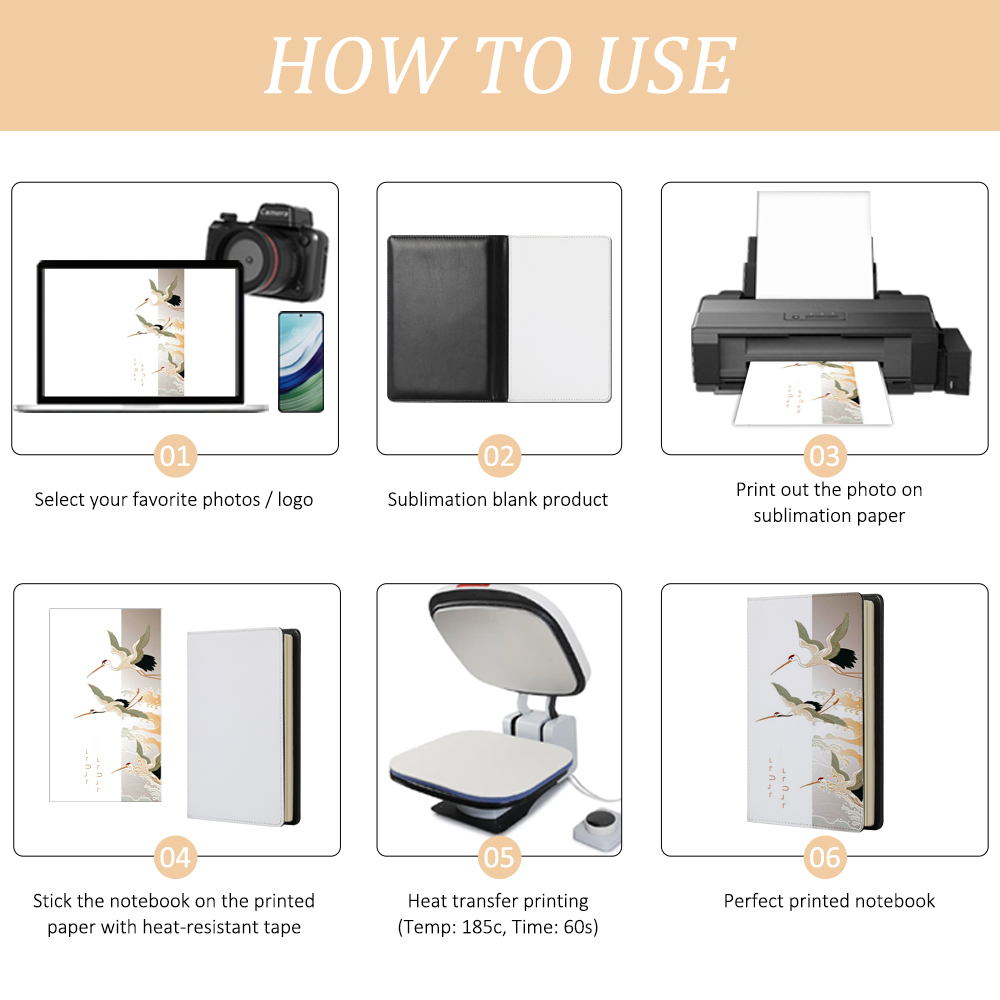 HOW TO USE

01

Select your favorite photos / logo

02

Sublimation blank product

03

Print out the photo on sublimation paper

04

Stick the notebook on the printed paper with heat-resistant tape

05

Heat transfer printing (Temp: 185c, Time: 60s)

06

Perfect printed notebook