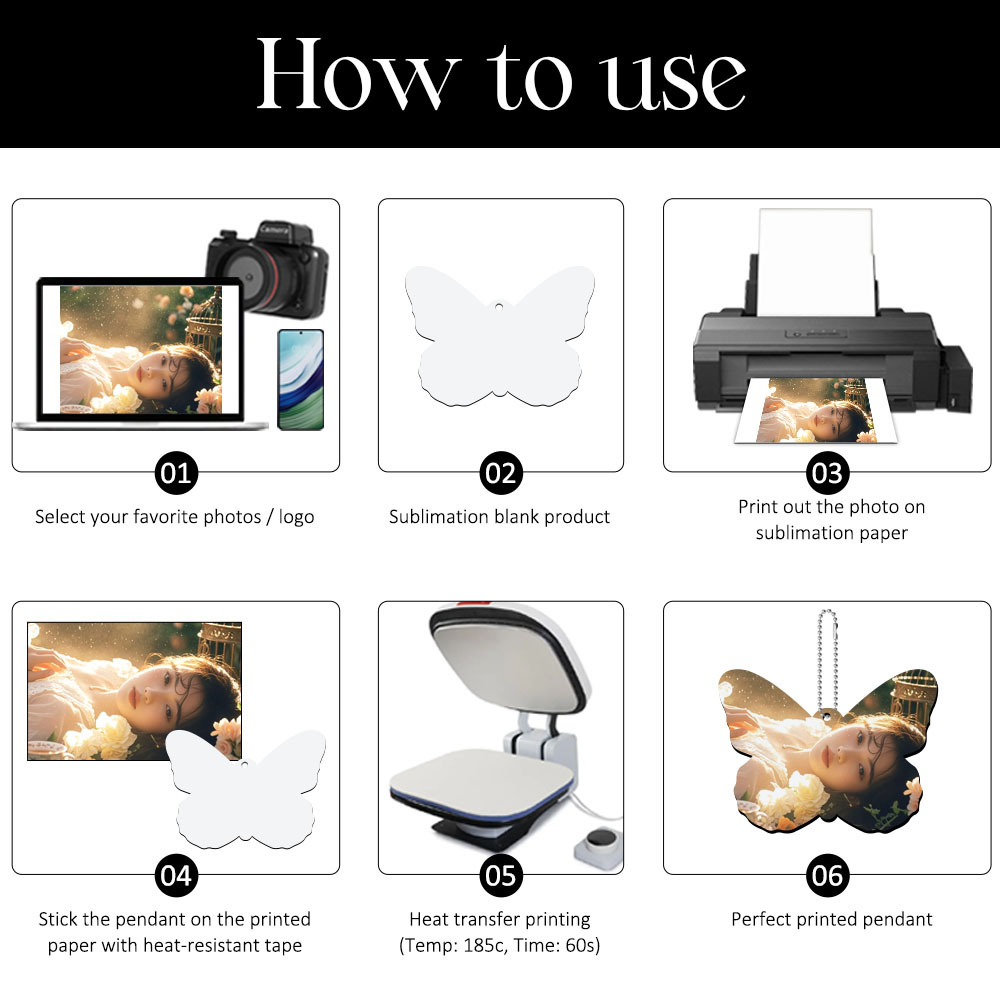 How to use

Camera

01

Select your favorite photos / logo

02

Sublimation blank product

03

Print out the photo on sublimation paper

04

Stick the pendant on the printed paper with heat-resistant tape

05

Heat transfer printing (Temp: 185c, Time: 60s)

06

Perfect printed pendant