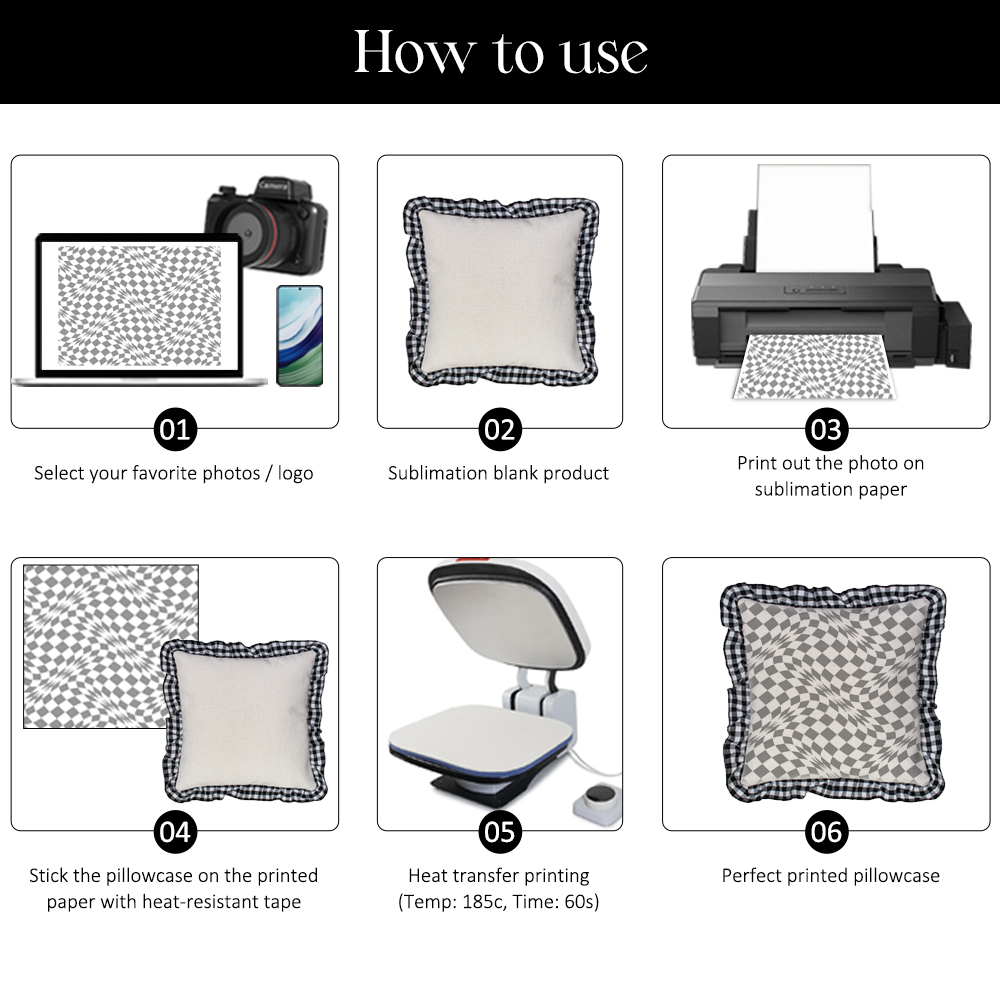 How to use

Camera

01
Select your favorite photos / logo

02
Sublimation blank product

03
Print out the photo on sublimation paper

04
Stick the pillowcase on the printed paper with heat-resistant tape

05
Heat transfer printing (Temp: 185c, Time: 60s)

06
Perfect printed pillowcase