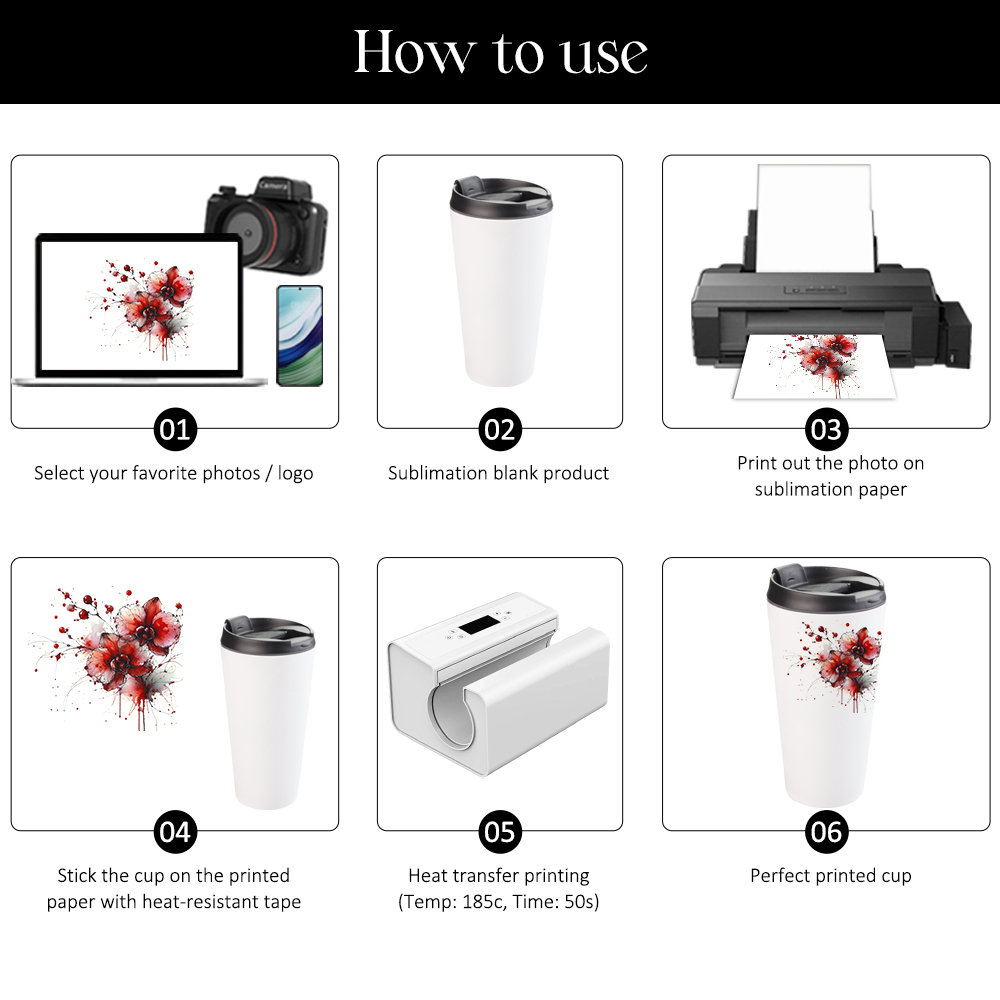 How to use

Camera

01
Select your favorite photos / logo

02
Sublimation blank product

03
Print out the photo on sublimation paper

04
Stick the cup on the printed paper with heat-resistant tape

05
Heat transfer printing (Temp: 185c, Time: 50s)

06
Perfect printed cup