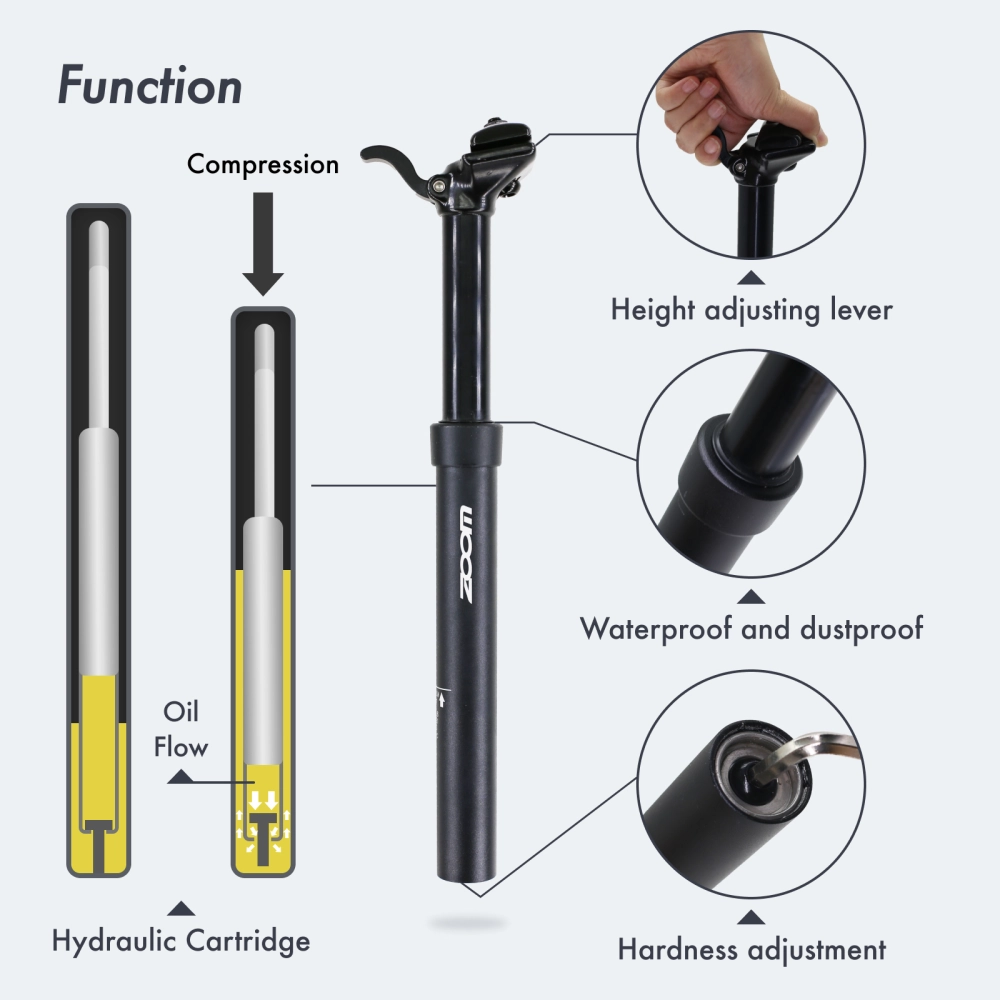 Function

Compression

Oil Flow

Hydraulic Cartridge

ZOOM

Height adjusting lever

Waterproof and dustproof

Hardness adjustment