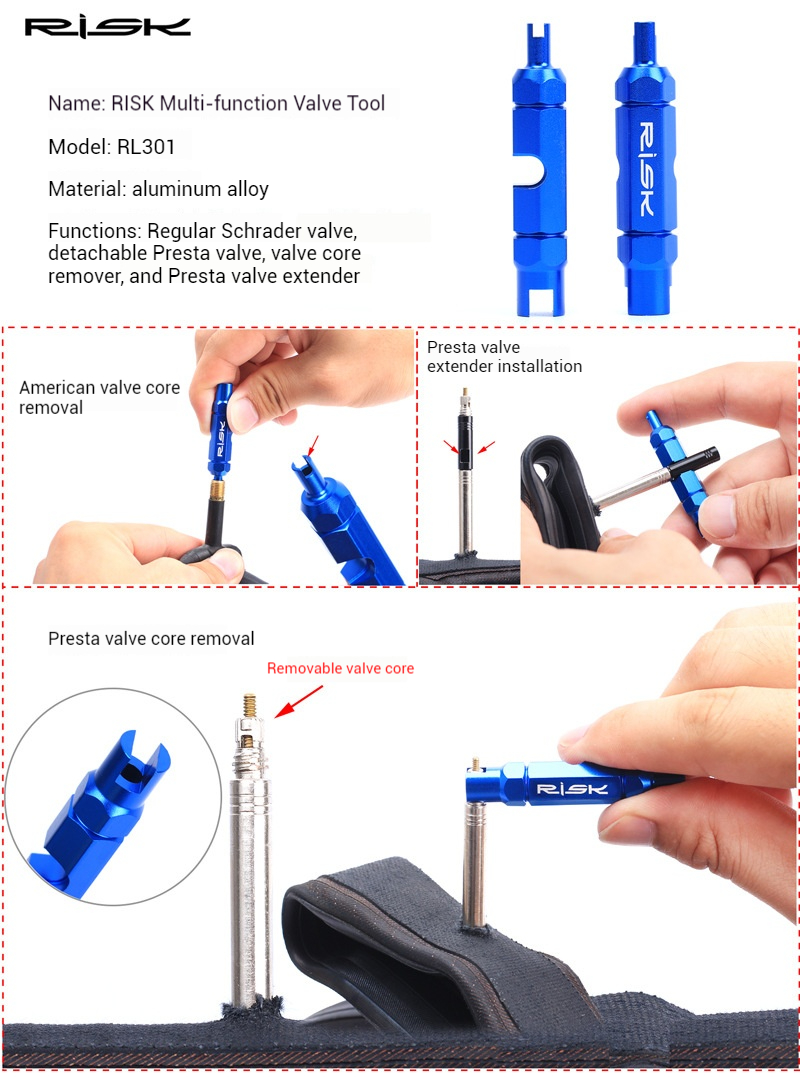 RISK

Name: RISK Multi-function Valve Tool

Model: RL301

Material: aluminum alloy

Functions: Regular Schrader valve, detachable Presta valve, valve core remover, and Presta valve extender

RISK

American valve core removal

Presta valve extender installation

Presta valve core removal

Removable valve core

RISK