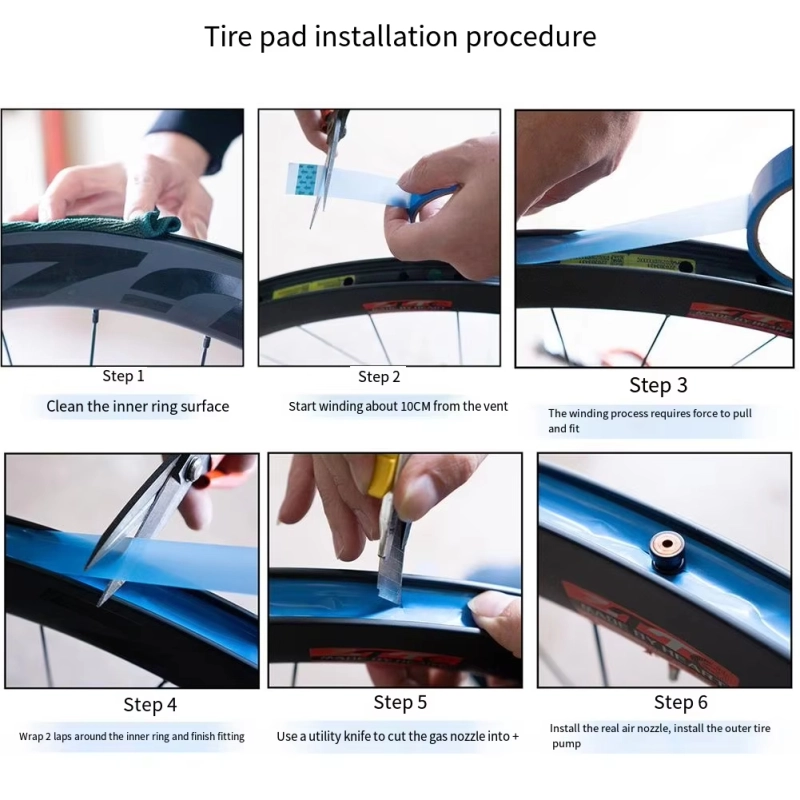 Tire pad installation procedure

Step 1

Clean the inner ring surface

Step 2

Start winding about 10CM from the vent

Step 3

The winding process requires force to pull and fit

Step 4

Wrap 2 laps around the inner ring and finish fitting

Step 5

Use a utility knife to cut the gas nozzle into +

Step 6

Install the real air nozzle, install the outer tire pump