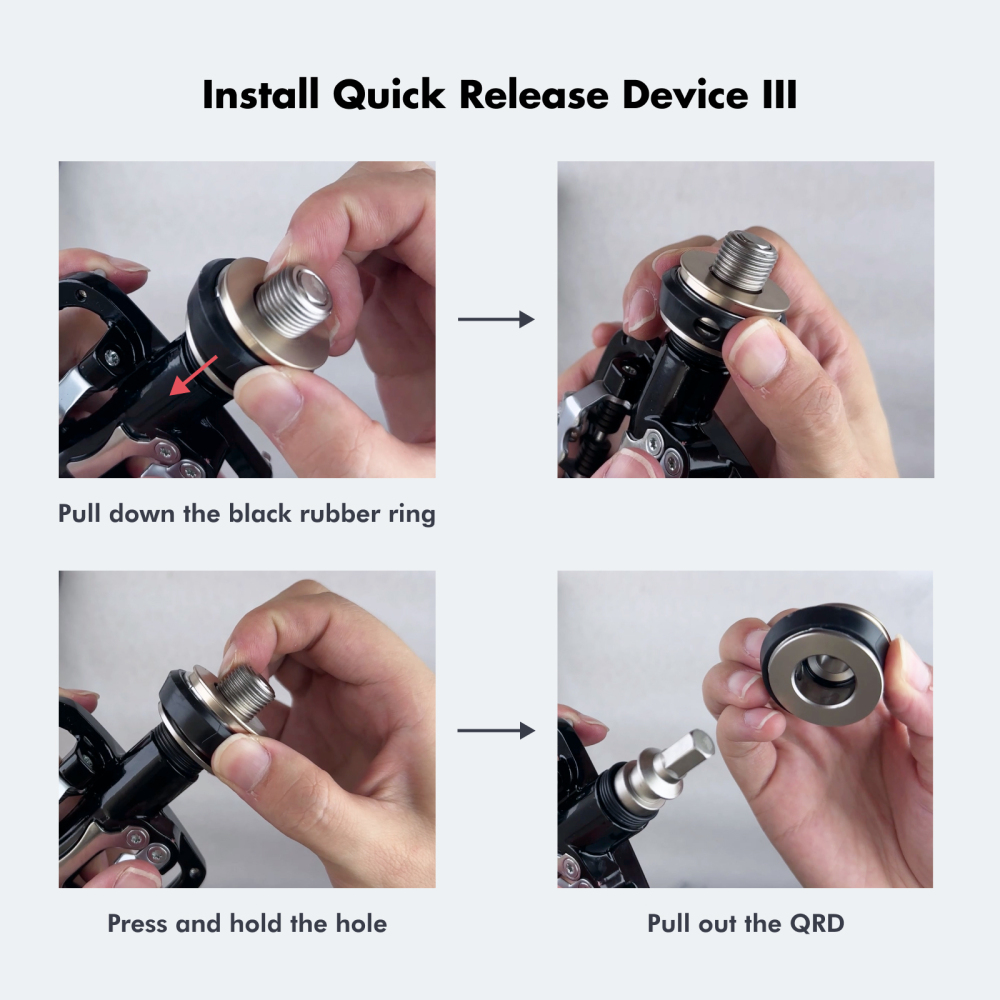 Install Quick Release Device III

Pull down the black rubber ring

Press and hold the hole

Pull out the QRD