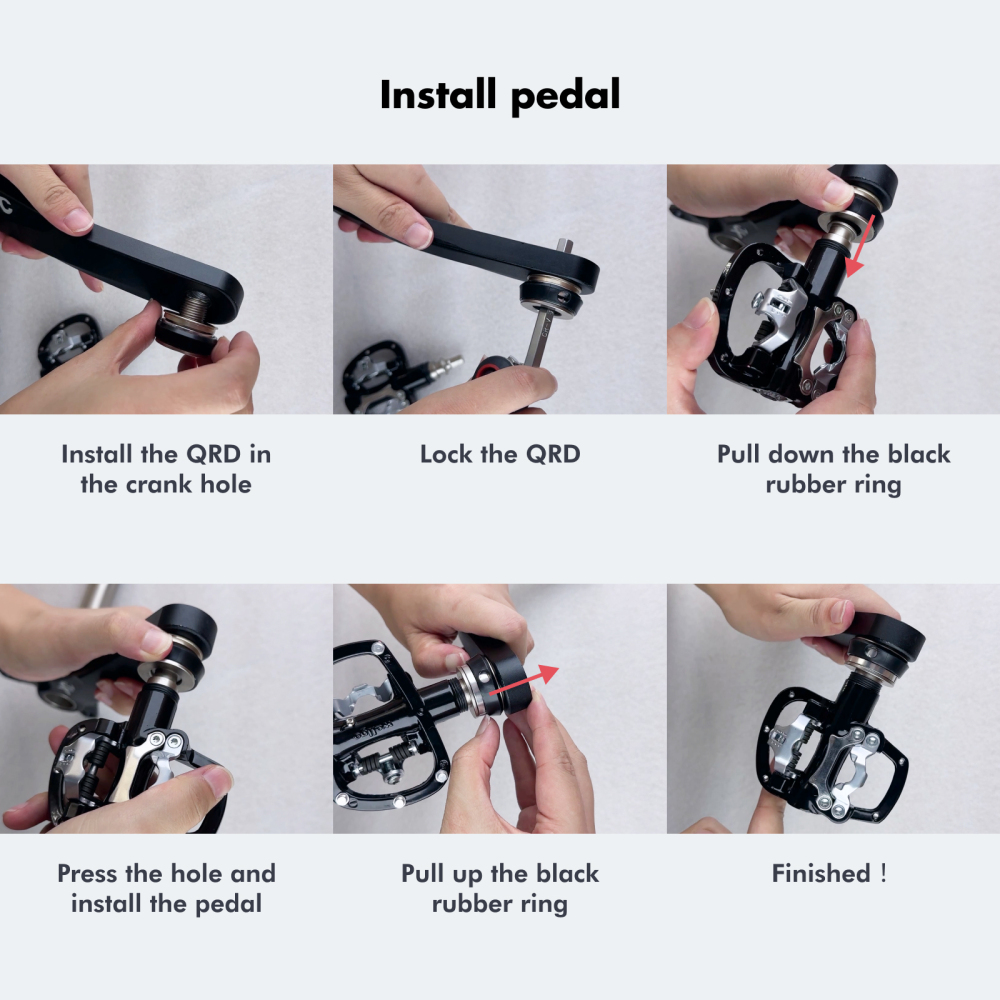 Install pedal

Install the QRD in the crank hole

Lock the QRD

Pull down the black rubber ring

Press the hole and install the pedal

Pull up the black rubber ring

Finished !