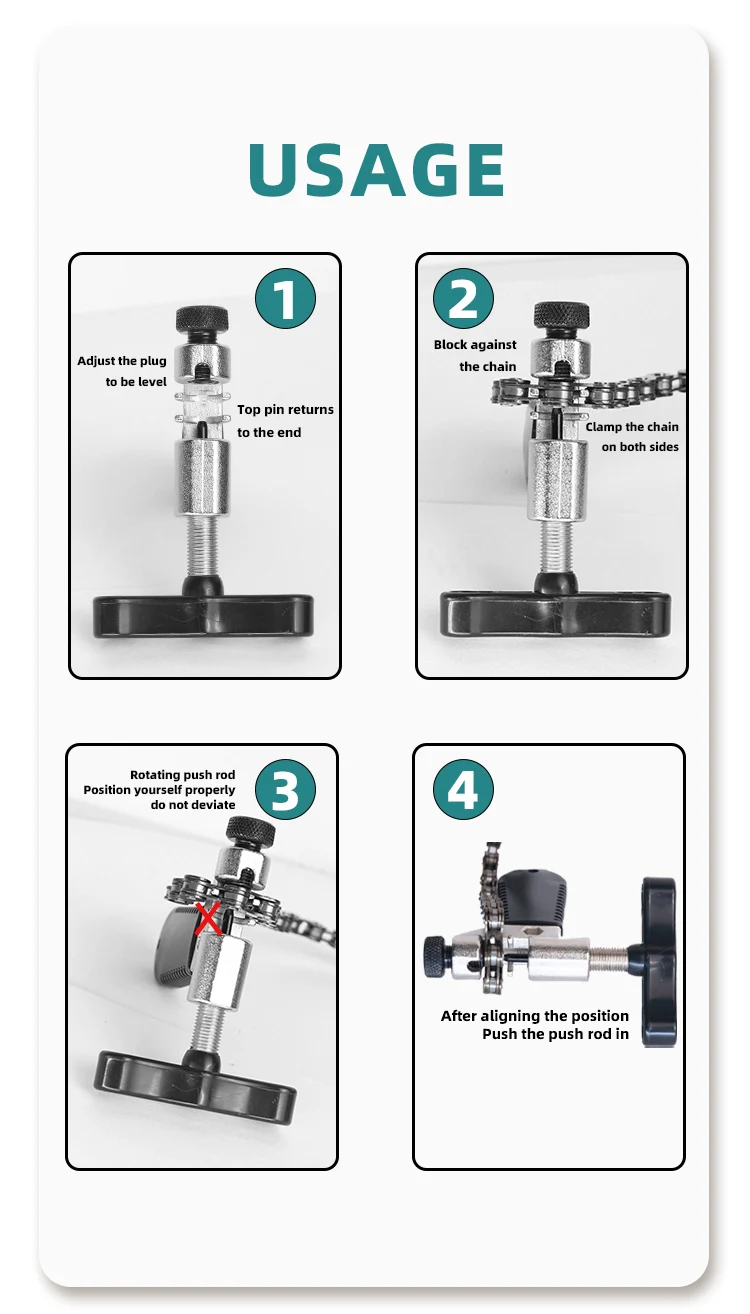 USAGE

1
Adjust the plug to be level
Top pin returns to the end

2
Block against the chain
Clamp the chain on both sides

3
Rotating push rod
Position yourself properly
do not deviate

4
After aligning the position
Push the push rod in