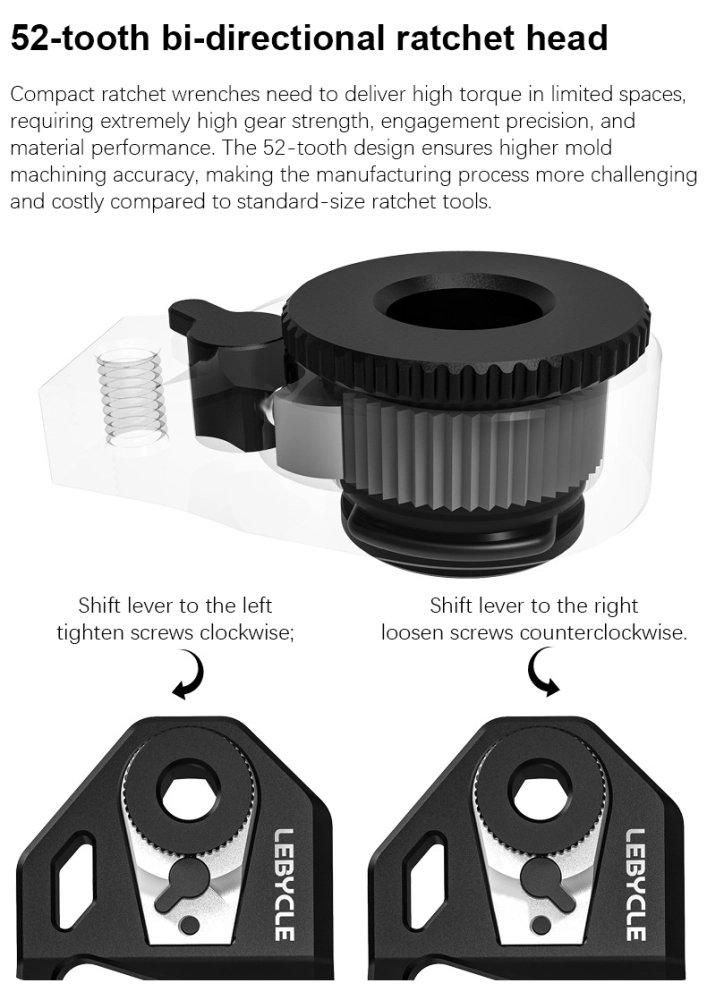 52-tooth bi-directional ratchet head

Compact ratchet wrenches need to deliver high torque in limited spaces, requiring extremely high gear strength, engagement precision, and material performance. The 52-tooth design ensures higher mold machining accuracy, making the manufacturing process more challenging and costly compared to standard-size ratchet tools.

Shift lever to the left tighten screws clockwise;

Shift lever to the right loosen screws counterclockwise.

LEBYCLE

LEBYCLE