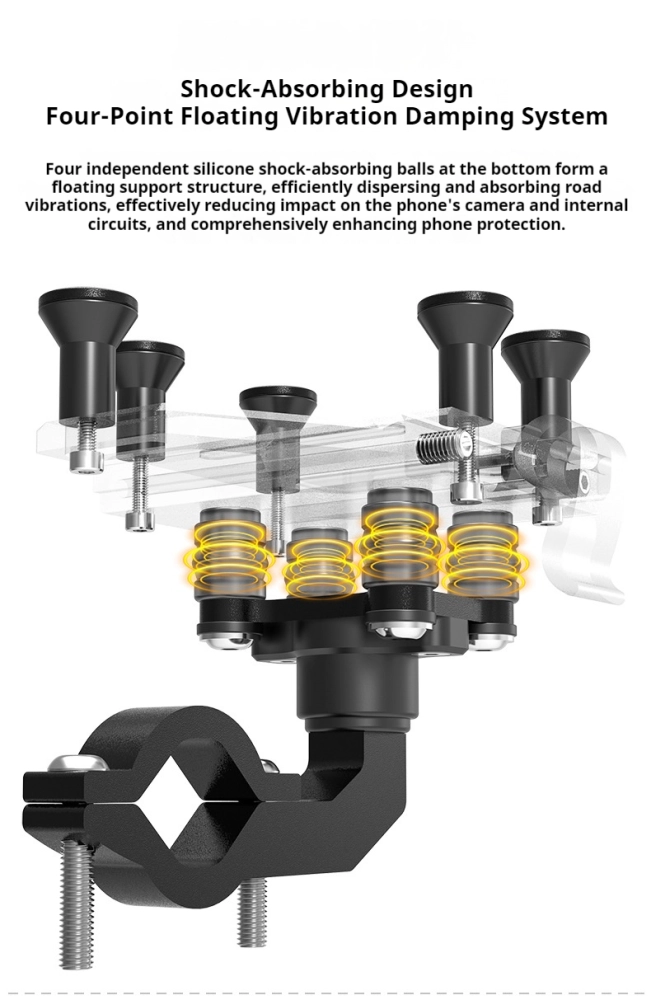 Shock-Absorbing Design
Four-Point Floating Vibration Damping System

Four independent silicone shock-absorbing balls at the bottom form a floating support structure, efficiently dispersing and absorbing road vibrations, effectively reducing impact on the phone's camera and internal circuits, and comprehensively enhancing phone protection.