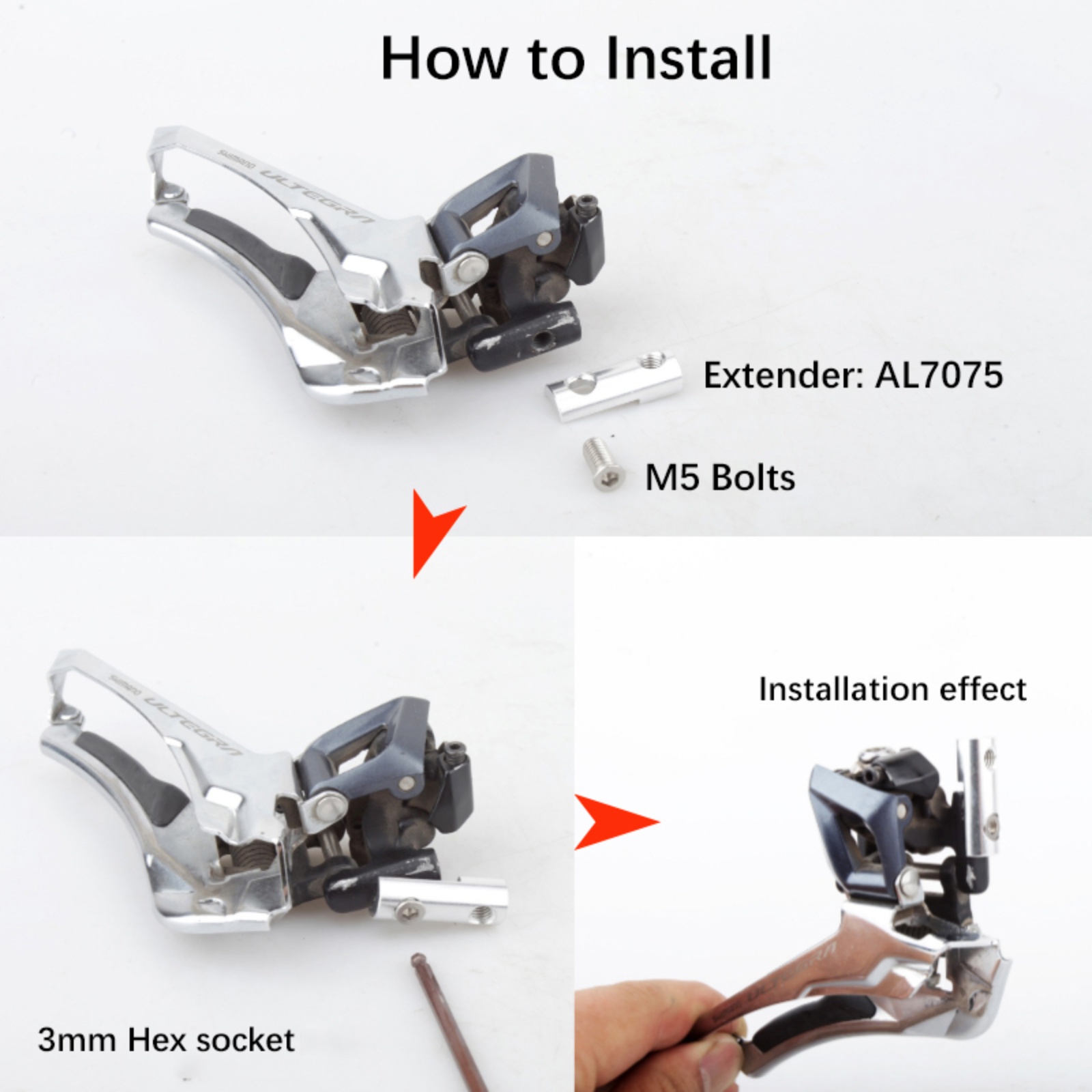 How to Install

SHIMANO ULTEGRA

Extender: AL7075

M5 Bolts

SHIMANO ULTEGRA

Installation effect

ULTEGRA

3mm Hex socket