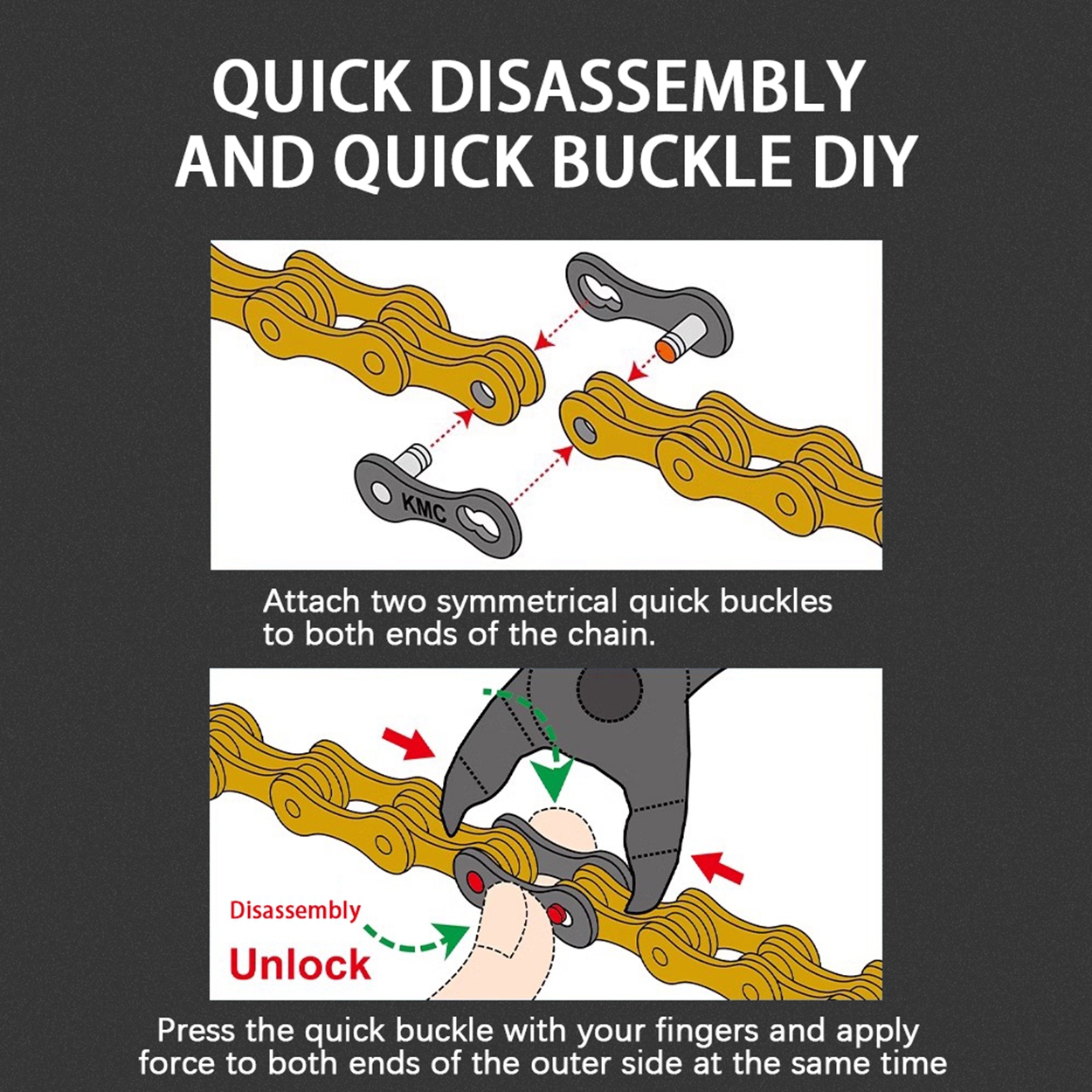 QUICK DISASSEMBLY AND QUICK BUCKLE DIY

KMC

Attach two symmetrical quick buckles to both ends of the chain.

Disassembly

Unlock

Press the quick buckle with your fingers and apply force to both ends of the outer side at the same time