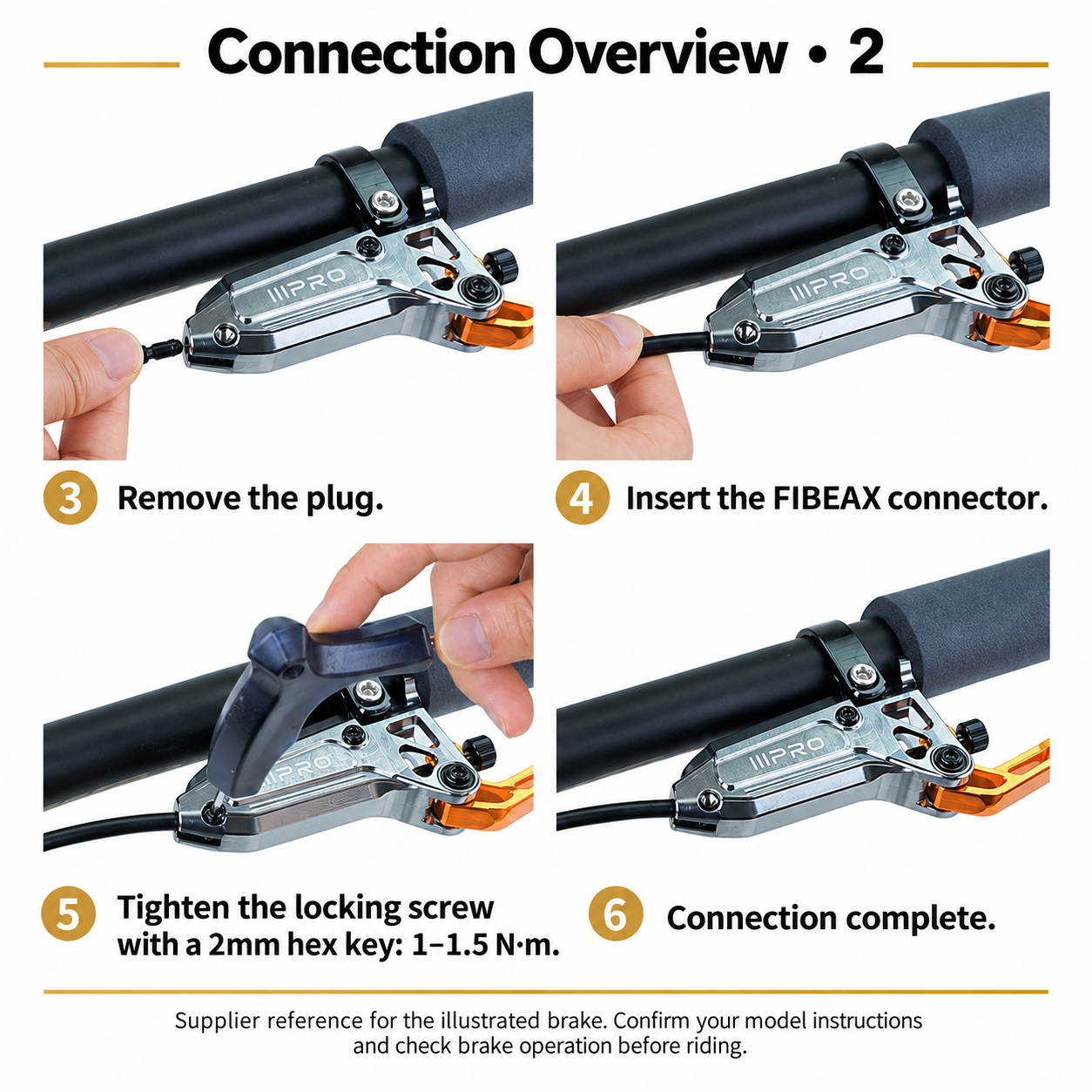 Connection Overview • 2

IIIPRO

IIIPRO

3 Remove the plug.

4 Insert the FIBEAX connector.

IIIPRO

IIIPRO

5 Tighten the locking screw with a 2mm hex key: 1–1.5 N·m.

6 Connection complete.

Supplier reference for the illustrated brake. Confirm your model instructions and check brake operation before riding.