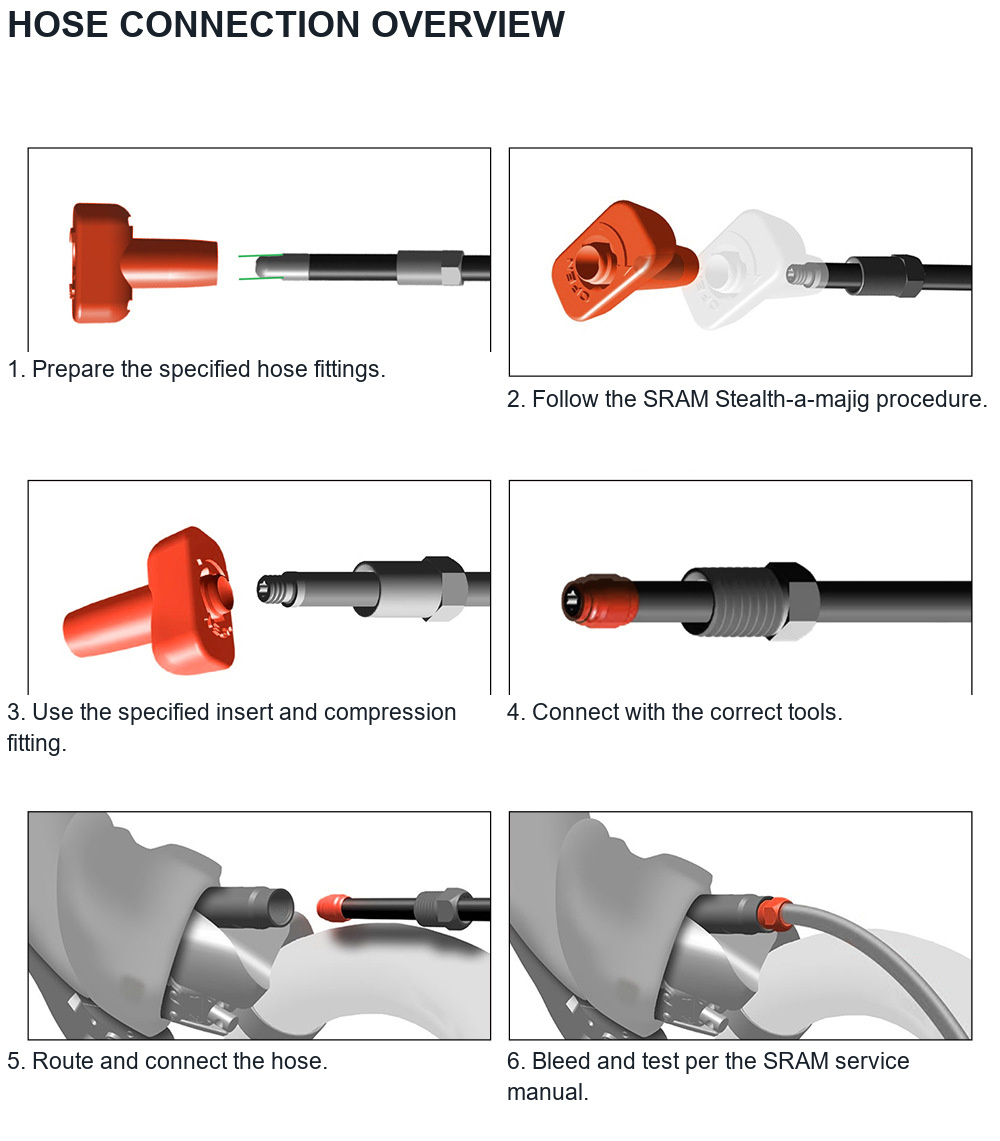 HOSE CONNECTION OVERVIEW

1. Prepare the specified hose fittings.

2. Follow the SRAM Stealth-a-majig procedure.

3. Use the specified insert and compression fitting.

4. Connect with the correct tools.

5. Route and connect the hose.

6. Bleed and test per the SRAM service manual.