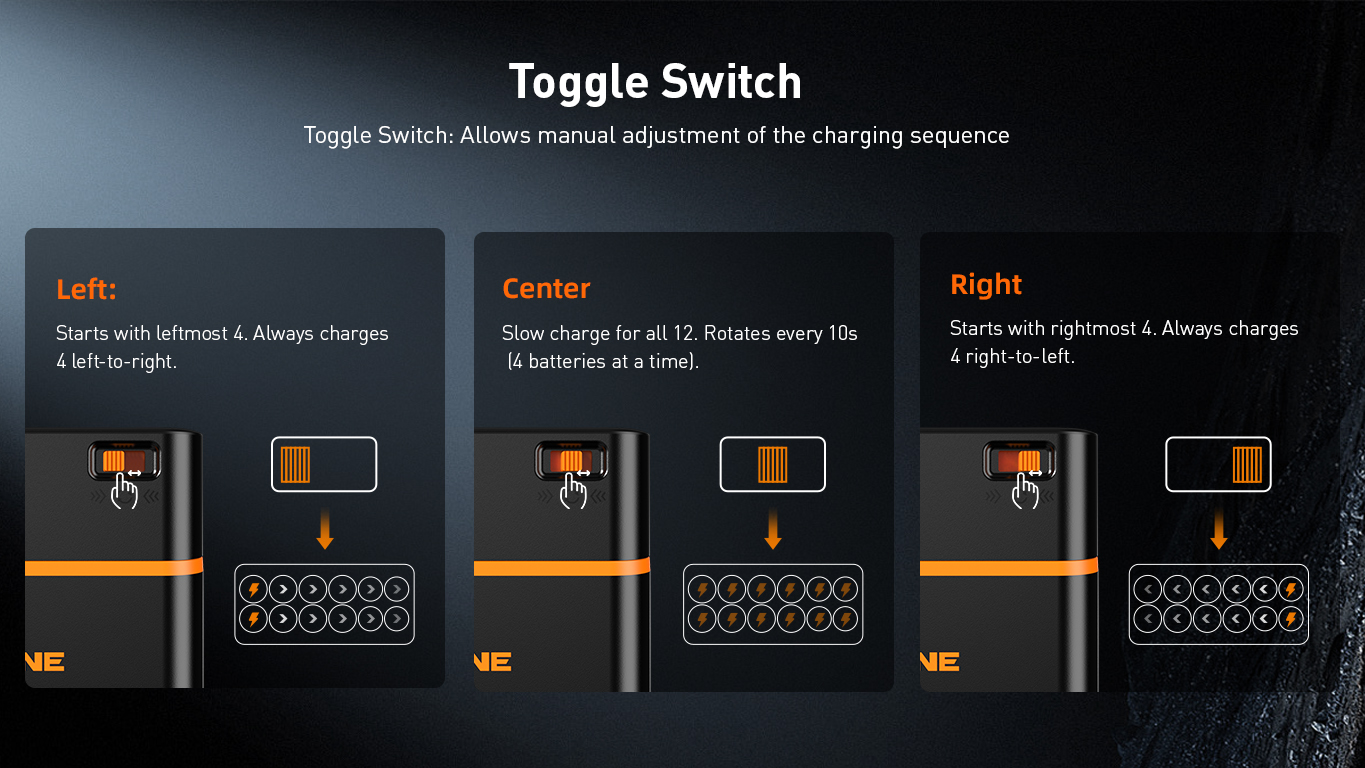 Toggle Switch

Toggle Switch: Allows manual adjustment of the charging sequence

Left:

Starts with leftmost 4. Always charges 4 left-to-right.

NE

Center

Slow charge for all 12. Rotates every 10s (4 batteries at a time).

NE

Right

Starts with rightmost 4. Always charges 4 right-to-left.

NE