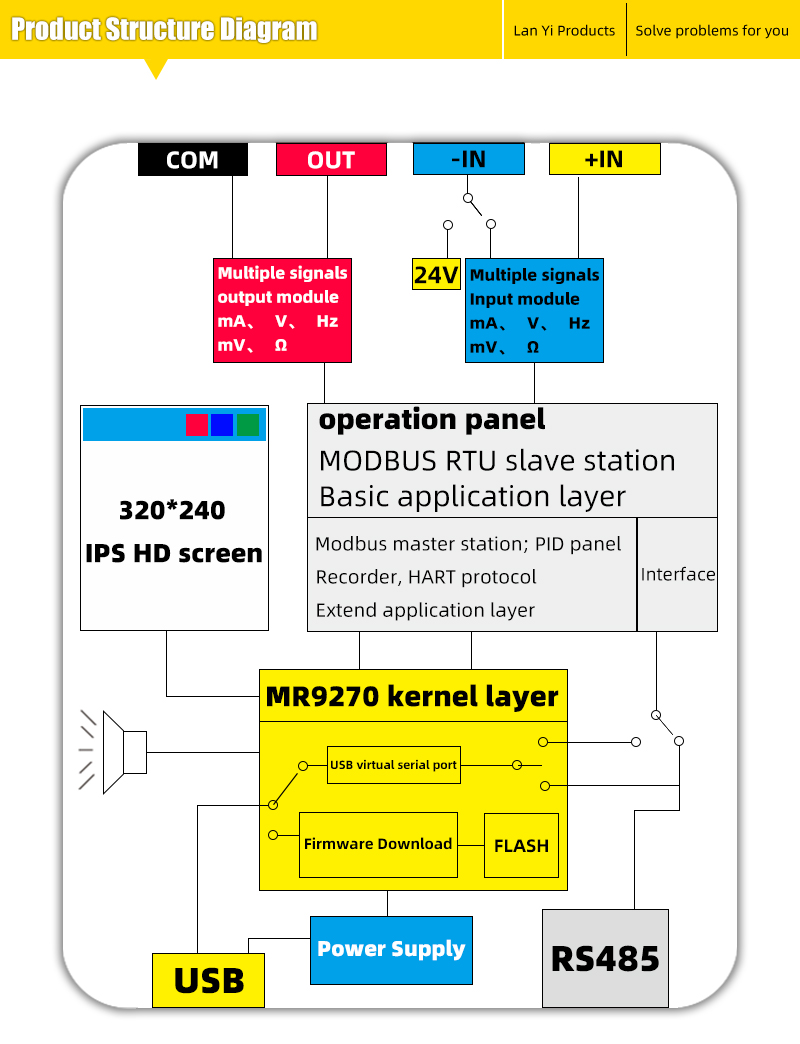 Product Structure Diagram

Lan Yi Products

Solve problems for you

COM

OUT

-IN

+IN

Multiple signals output module mA、 V、 Hz mV、 Ω

24V

Multiple signals Input module mA、 V、 Hz mV、 Ω

320*240 IPS HD screen

operation panel
MODBUS RTU slave station
Basic application layer

Modbus master station; PID panel
Recorder, HART protocol
Extend application layer

Interface

MR9270 kernel layer

USB virtual serial port

Firmware Download

FLASH

Power Supply

USB

RS485