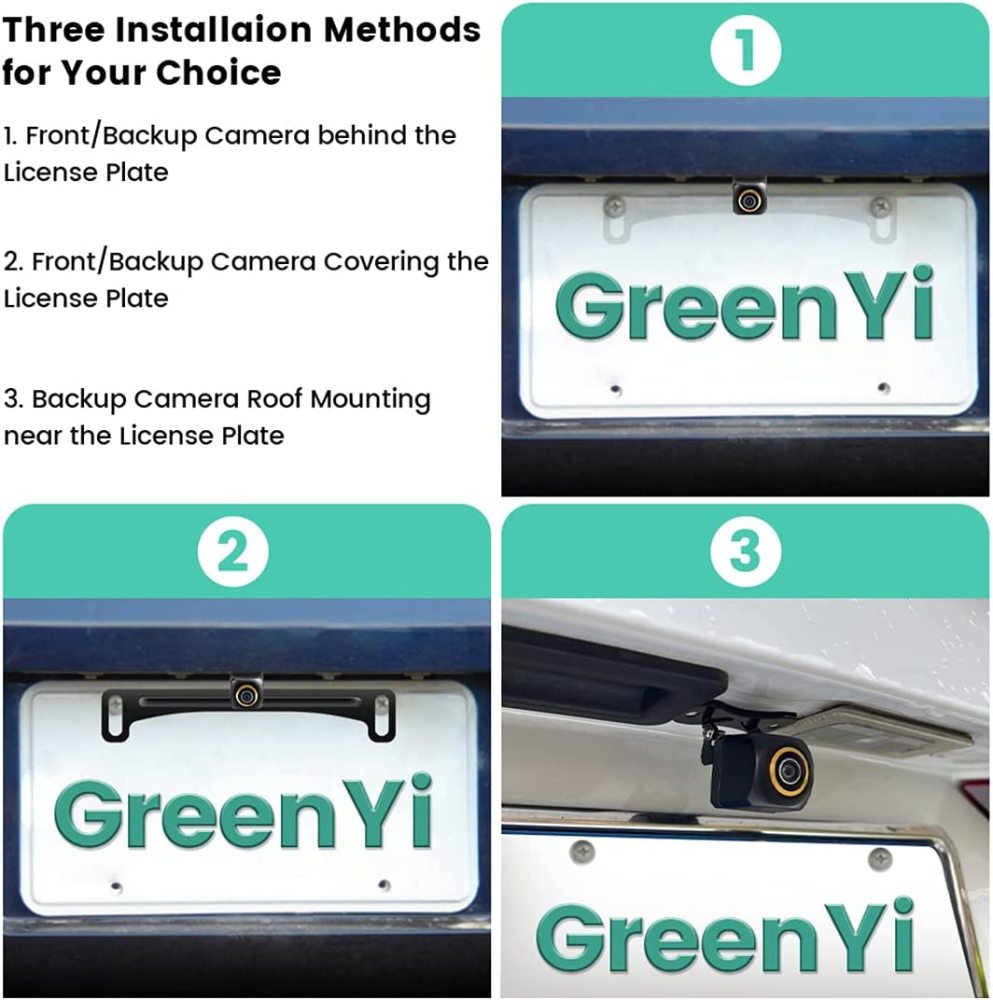 Three Installaion Methods for Your Choice

1. Front/Backup Camera behind the License Plate

2. Front/Backup Camera Covering the License Plate

3. Backup Camera Roof Mounting near the License Plate

1

GreenYi

2

GreenYi

3

GreenYi