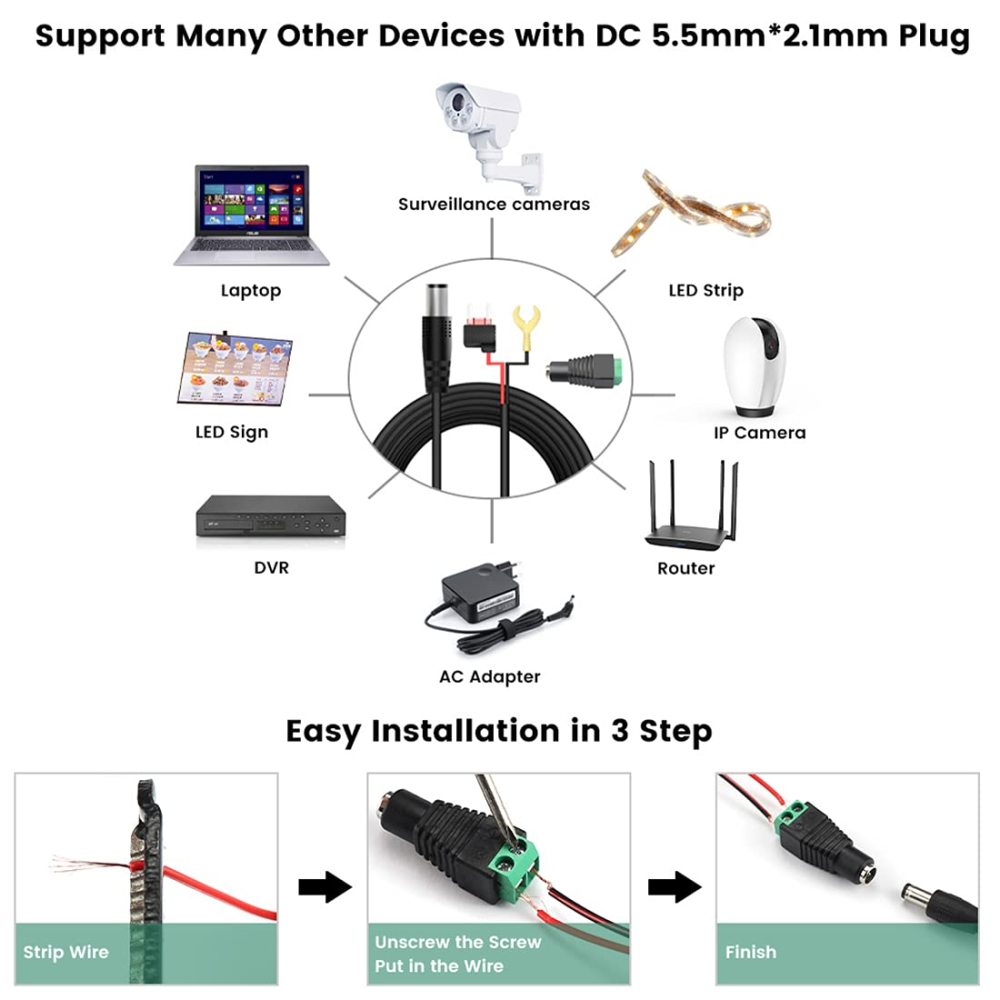 Support Many Other Devices with DC 5.5mm*2.1mm Plug

Surveillance cameras

Laptop

LED Strip

LED Sign

IP Camera

DVR

Router

AC Adapter

Easy Installation in 3 Step

Strip Wire

Unscrew the Screw
Put in the Wire

Finish