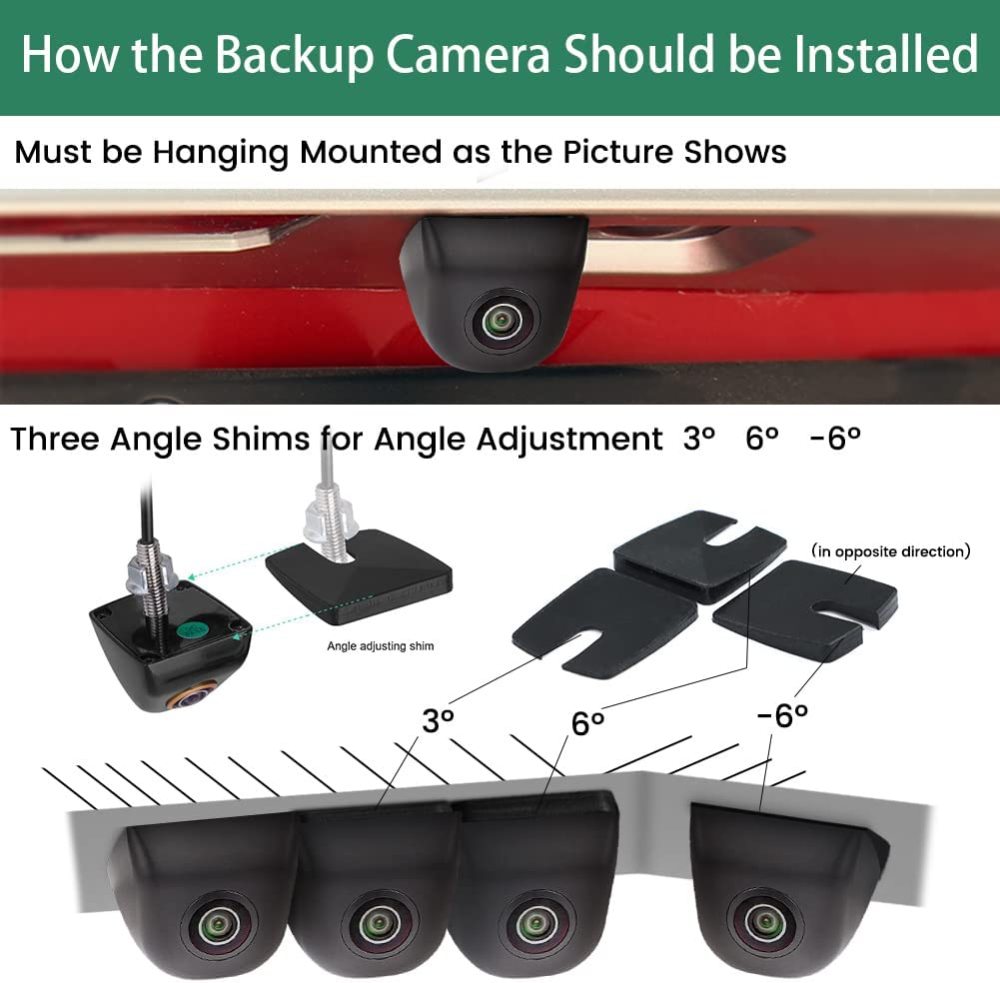 How the Backup Camera Should be Installed

Must be Hanging Mounted as the Picture Shows

Three Angle Shims for Angle Adjustment 3° 6° -6°

Angle adjusting shim

(in opposite direction)

3°

6°

-6°