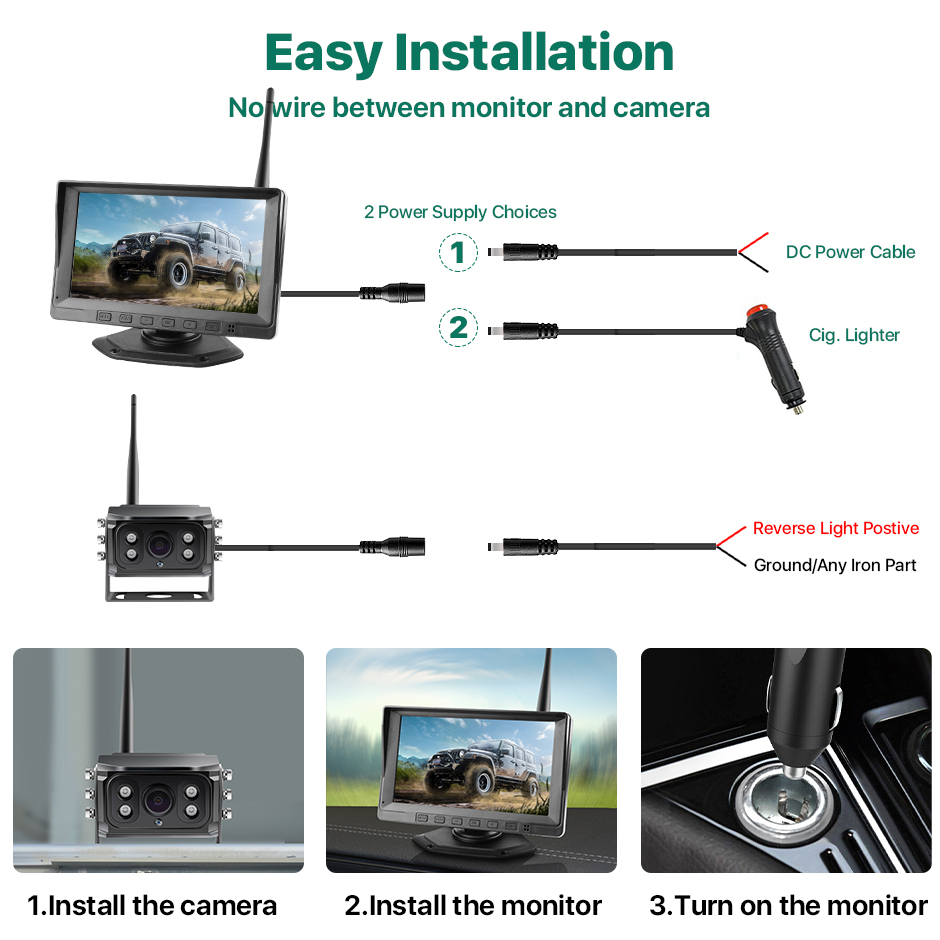 Easy Installation

No wire between monitor and camera

2 Power Supply Choices

1

DC Power Cable

2

Cig. Lighter

Reverse Light Postive

Ground/Any Iron Part

1.Install the camera

2.Install the monitor

3.Turn on the monitor