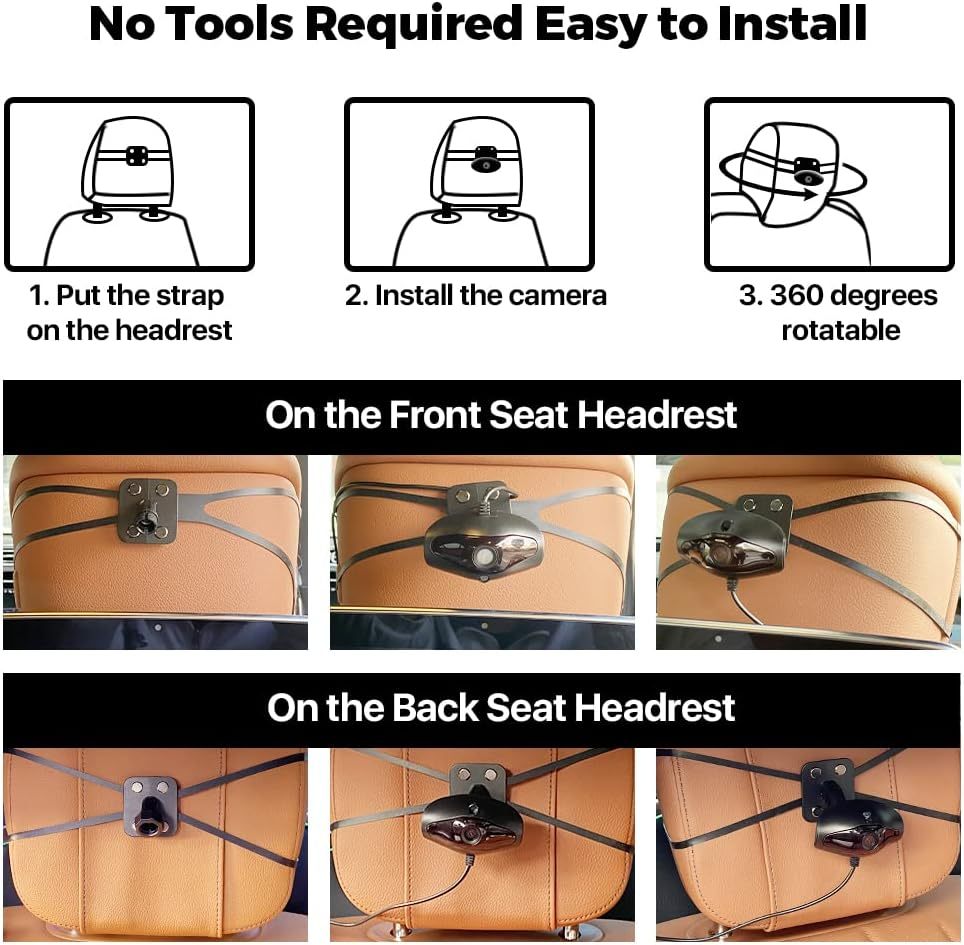 No Tools Required Easy to Install

1. Put the strap on the headrest

2. Install the camera

3. 360 degrees rotatable

On the Front Seat Headrest

On the Back Seat Headrest