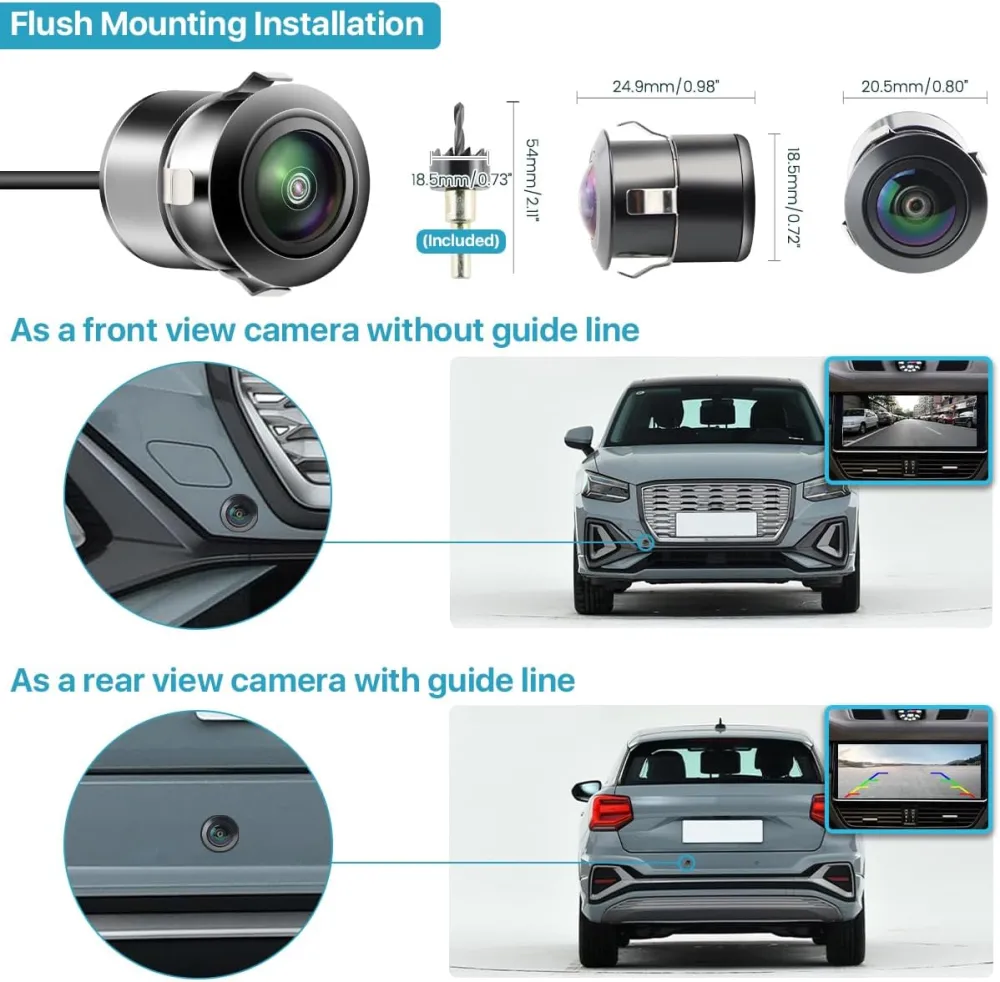 Flush Mounting Installation

18.5mm/0.73"

(Included)

54mm/2.11"

24.9mm/0.98"

18.5mm/0.72"

20.5mm/0.80"

As a front view camera without guide line

As a rear view camera with guide line