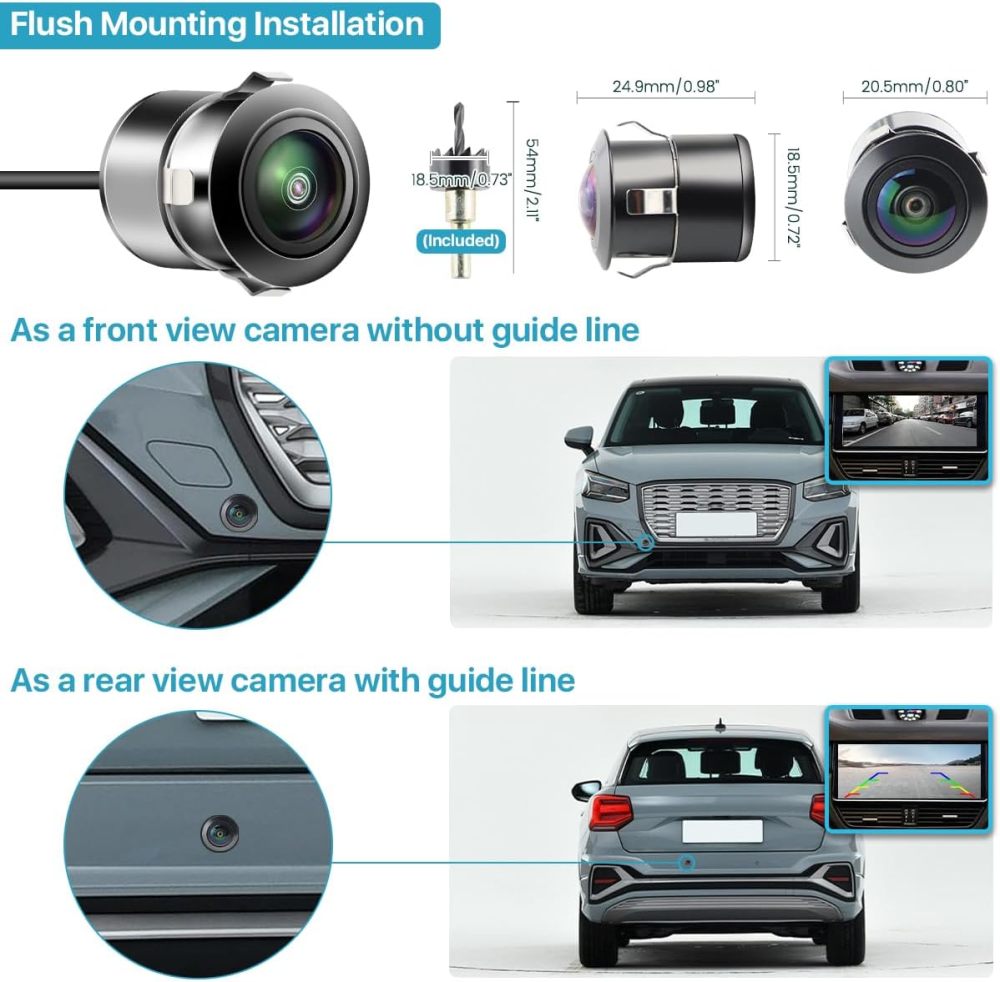 Flush Mounting Installation

18.5mm/0.73"

(Included)

54mm/2.11"

24.9mm/0.98"

18.5mm/0.72"

20.5mm/0.80"

As a front view camera without guide line

As a rear view camera with guide line