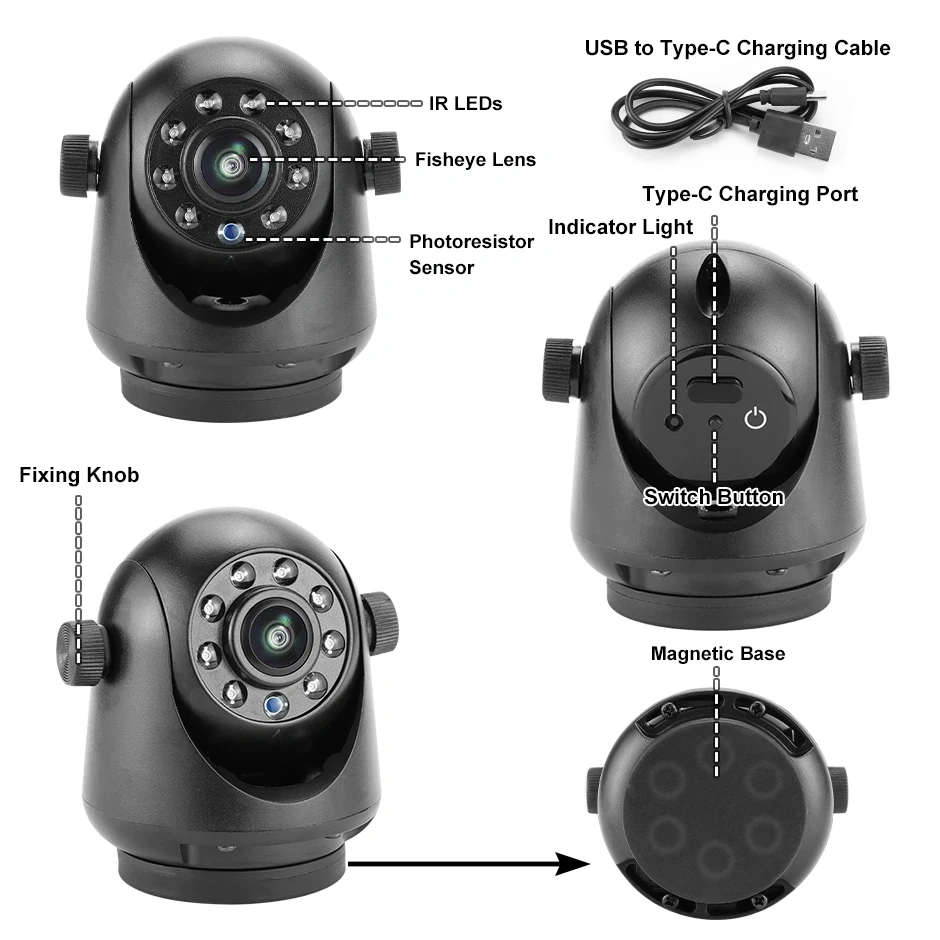 IR LEDs
Fisheye Lens
Photoresistor Sensor
USB to Type-C Charging Cable
Type-C Charging Port
Indicator Light
Switch Button
Fixing Knob
Magnetic Base