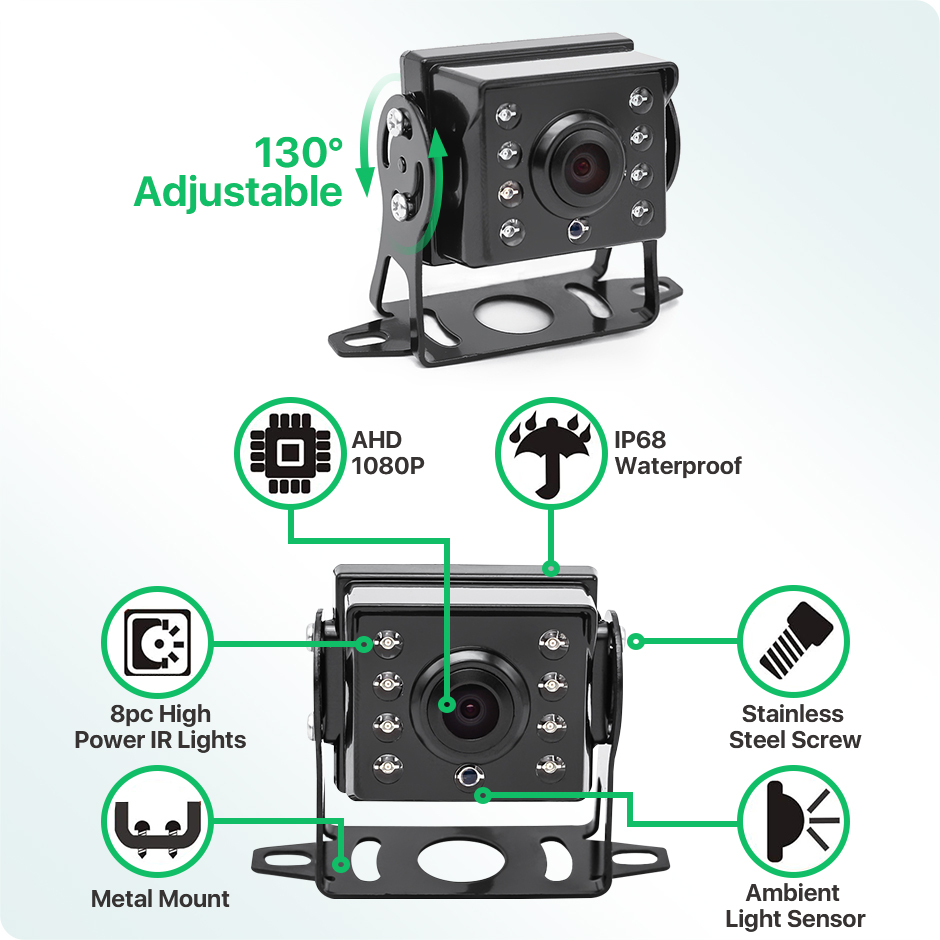 130°
Adjustable

AHD
1080P

IP68
Waterproof

8pc High
Power IR Lights

Stainless
Steel Screw

Metal Mount

Ambient
Light Sensor