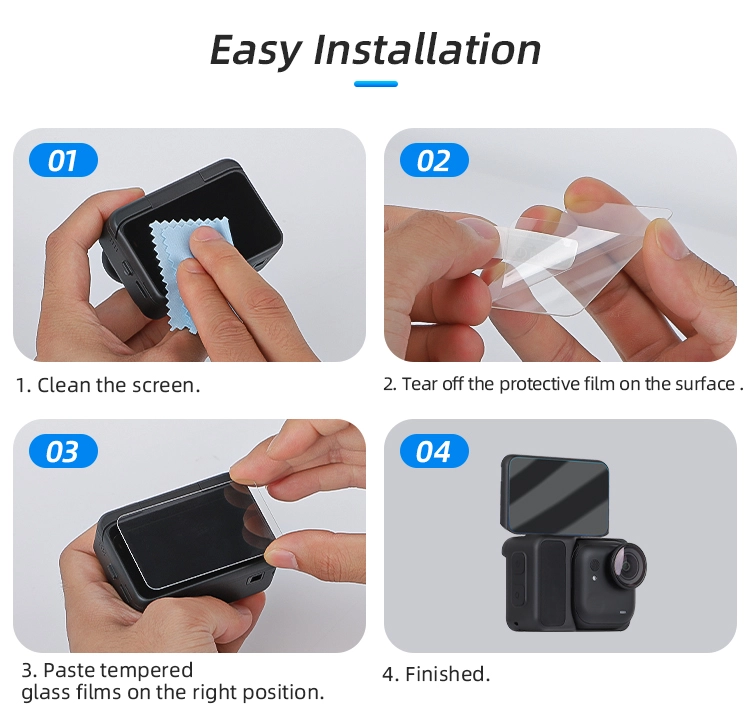 Easy Installation

01

1. Clean the screen.

02

2. Tear off the protective film on the surface .

03

3. Paste tempered glass films on the right position.

04

4. Finished.