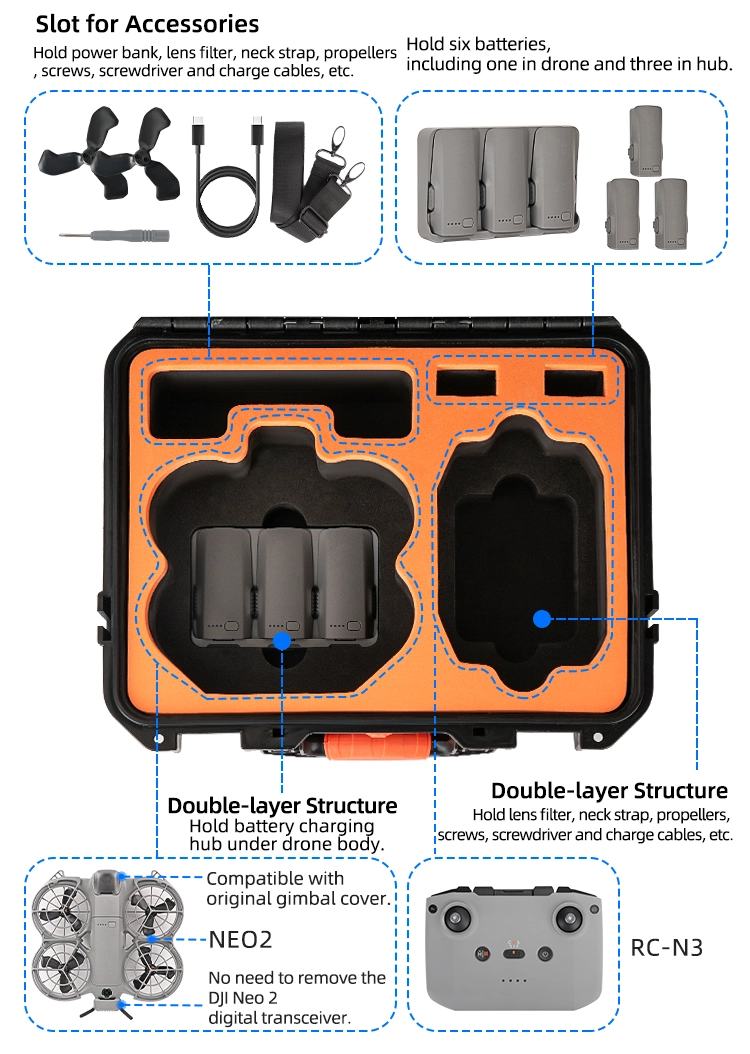 Slot for Accessories

Hold power bank, lens filter, neck strap, propellers , screws, screwdriver and charge cables, etc.

Hold six batteries, including one in drone and three in hub.

Double-layer Structure
Hold battery charging hub under drone body.

Double-layer Structure
Hold lens filter, neck strap, propellers, screws, screwdriver and charge cables, etc.

Compatible with original gimbal cover.

NEO2

No need to remove the DJI Neo 2 digital transceiver.

RC-N3