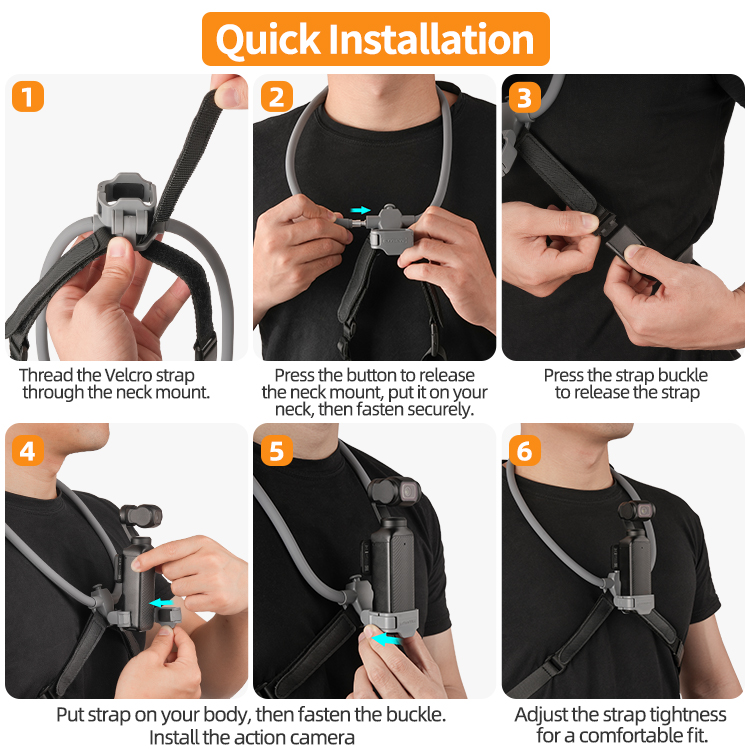 Quick Installation

1

Thread the Velcro strap through the neck mount.

2

Press the button to release the neck mount, put it on your neck, then fasten securely.

3

Press the strap buckle to release the strap

4

5

Put strap on your body, then fasten the buckle. Install the action camera

6

Adjust the strap tightness for a comfortable fit.