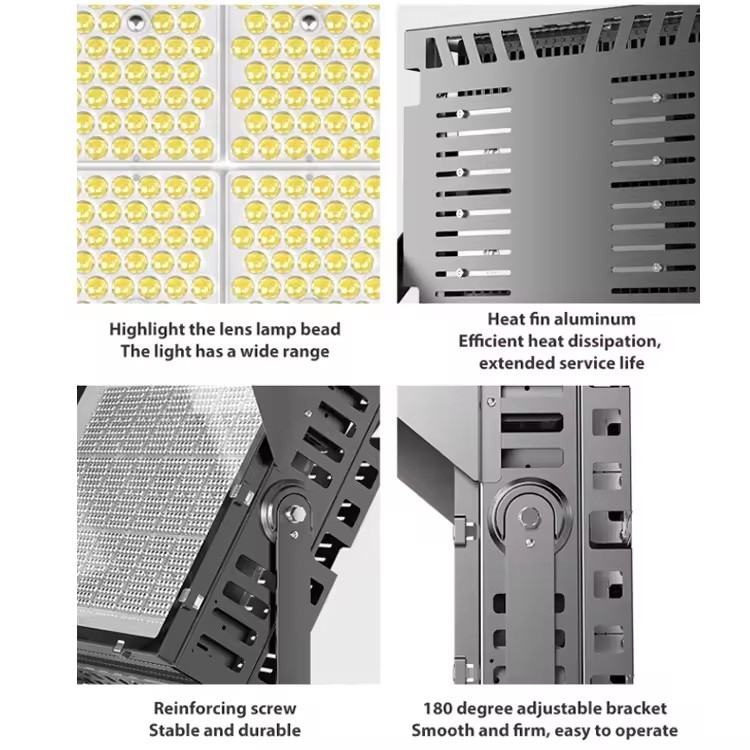 Highlight the lens lamp bead
The light has a wide range

Heat fin aluminum
Efficient heat dissipation,
extended service life

Reinforcing screw
Stable and durable

180 degree adjustable bracket
Smooth and firm, easy to operate